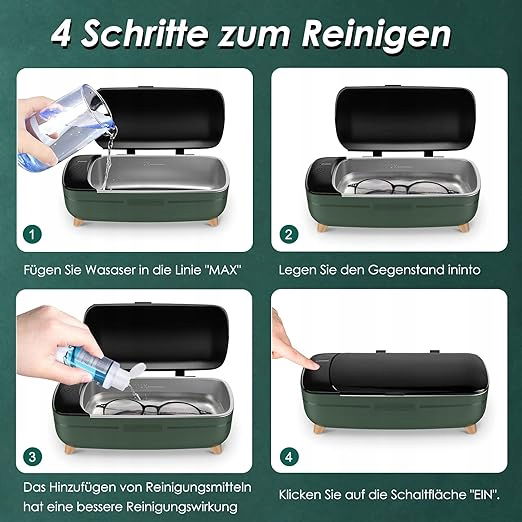 4 Schritte zum Reinigen

1

Fügen Sie Wasaser in die Linie "MAX"

2

Legen Sie den Gegenstand ininto

3

Das Hinzufügen von Reinigungsmitteln hat eine bessere Reinigungswirkung

4

Klicken Sie auf die Schaltfläche "EIN".