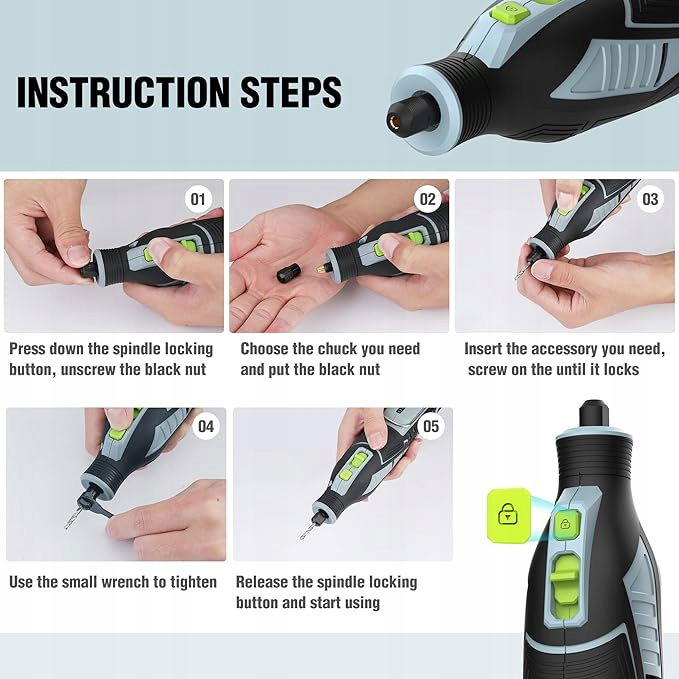 INSTRUCTION STEPS

01

Press down the spindle locking button, unscrew the black nut

02

Choose the chuck you need and put the black nut

03

Insert the accessory you need, screw on the until it locks

04

Use the small wrench to tighten

05

Release the spindle locking button and start using