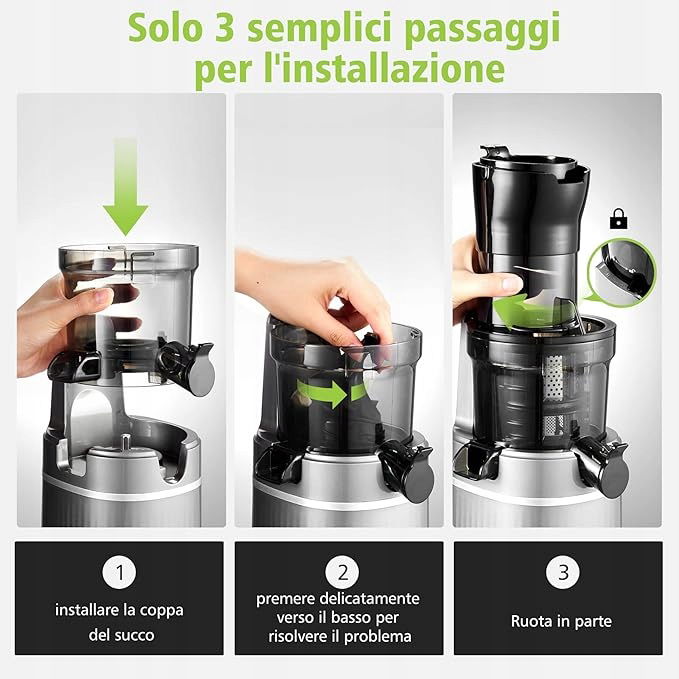 Solo 3 semplici passaggi per l'installazione

1
installare la coppa del succo

2
premere delicatamente verso il basso per risolvere il problema

3
Ruota in parte