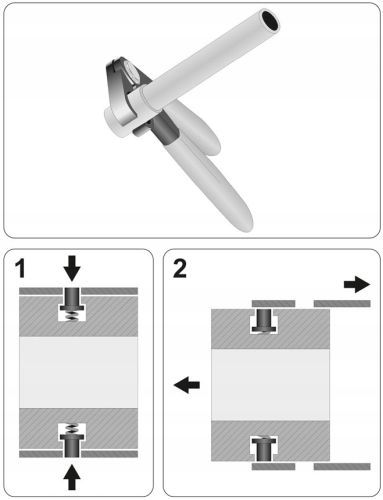 1

2