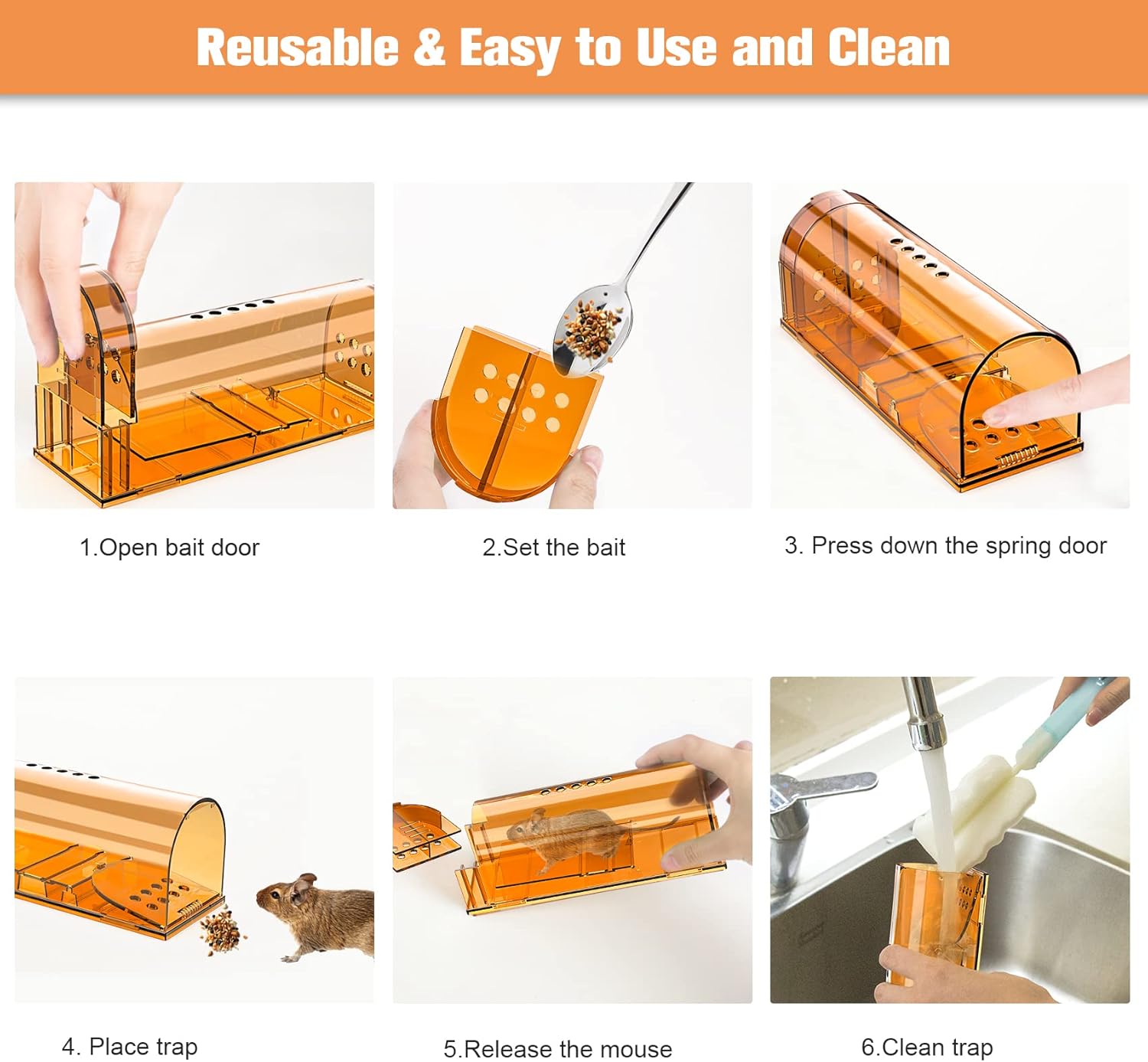 Reusable & Easy to Use and Clean

1.Open bait door

2.Set the bait

3. Press down the spring door

4. Place trap

5.Release the mouse

6.Clean trap