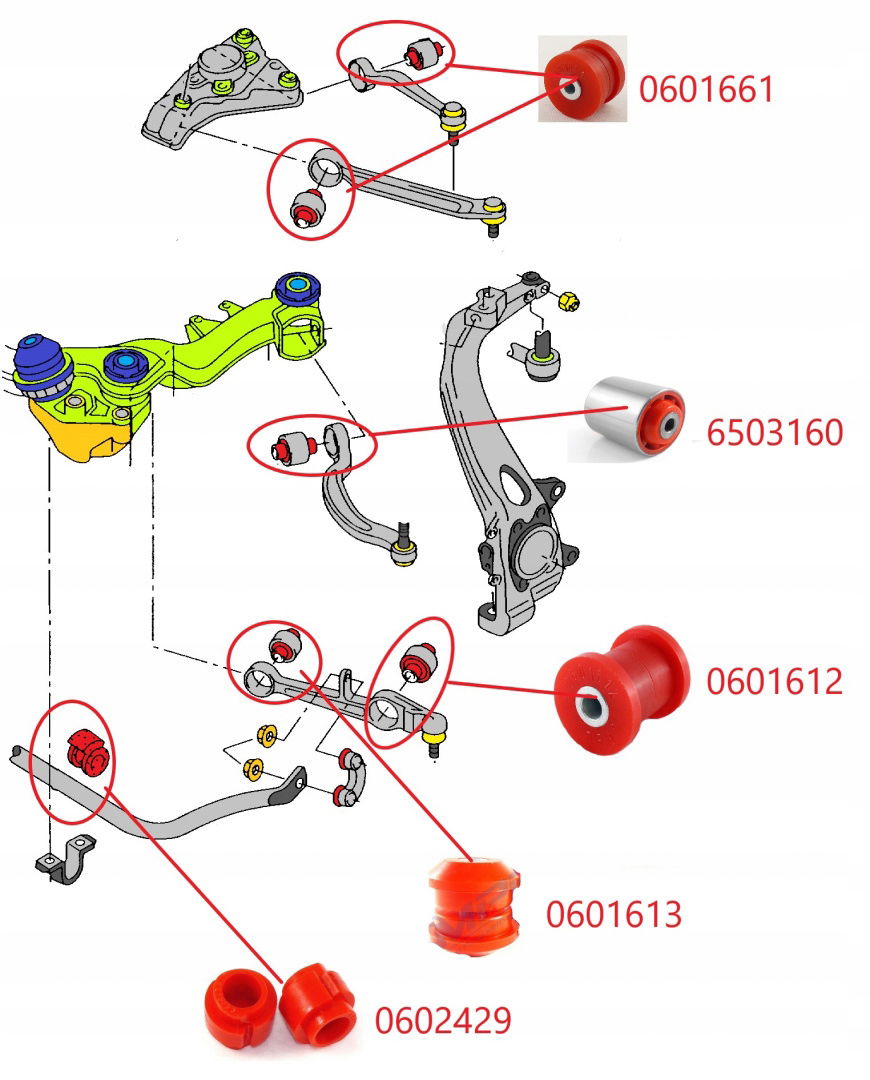 0601661

6503160

0601612

0601613

0602429