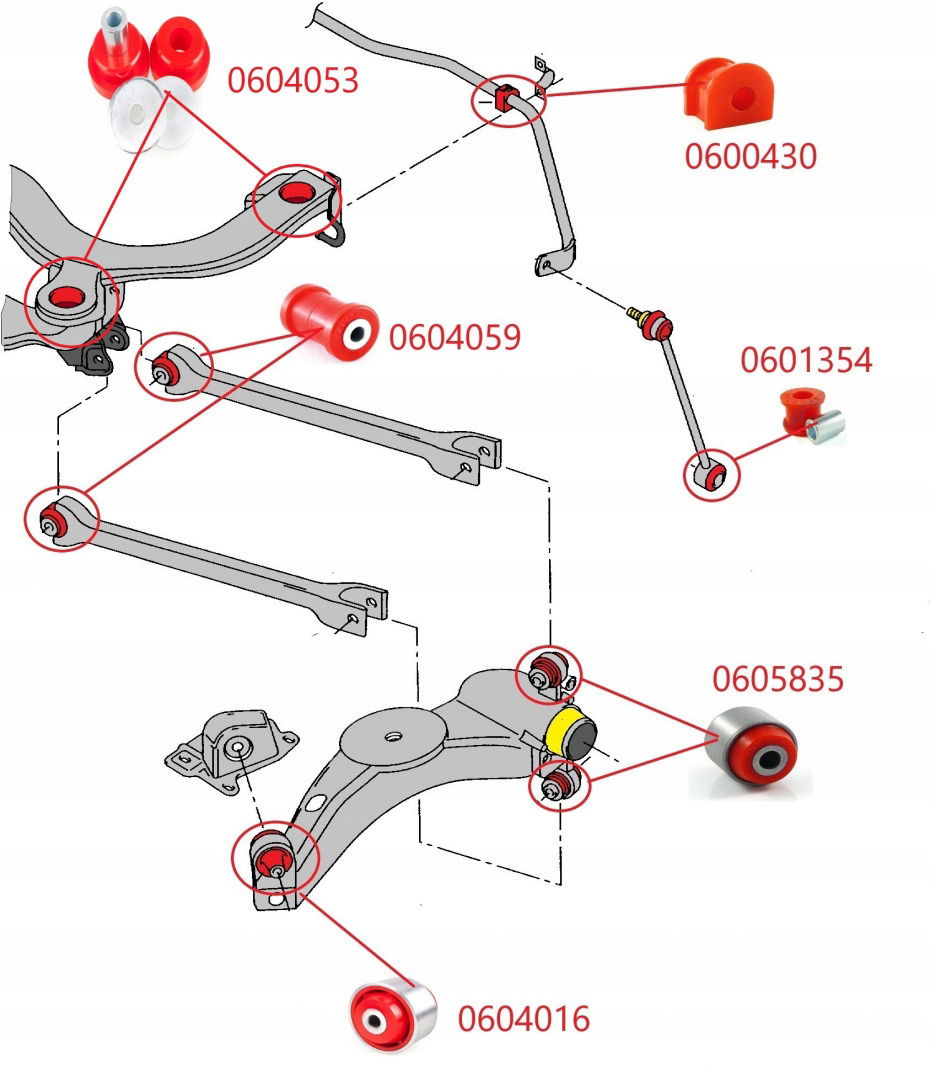 0604053

0600430

0604059

0601354

0605835

0604016