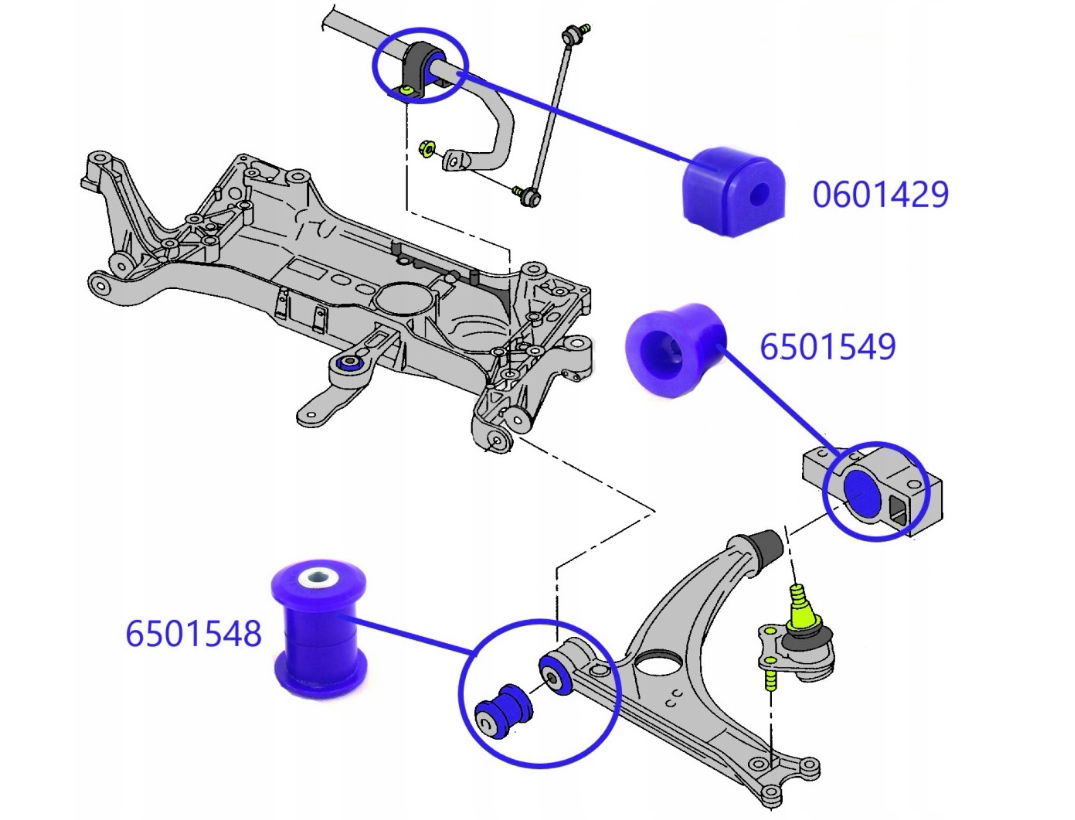 0601429

6501549

6501548