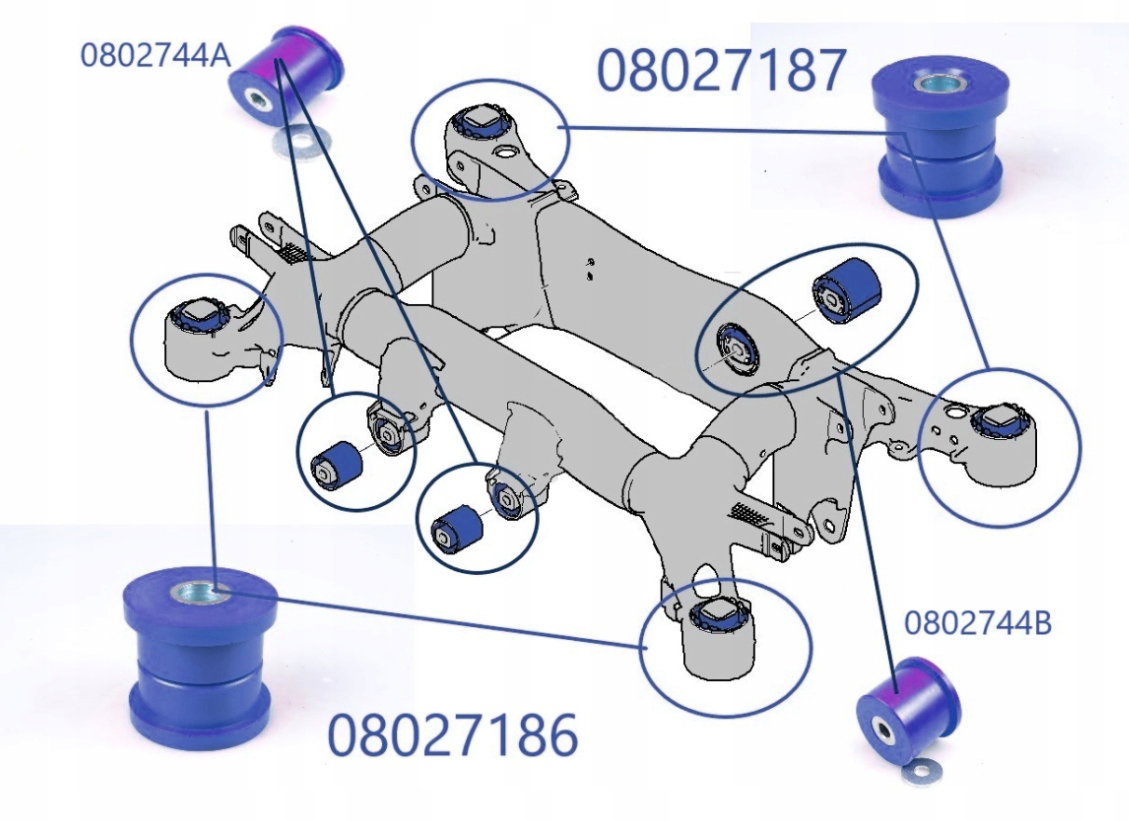 0802744A

08027187

0802744B

08027186