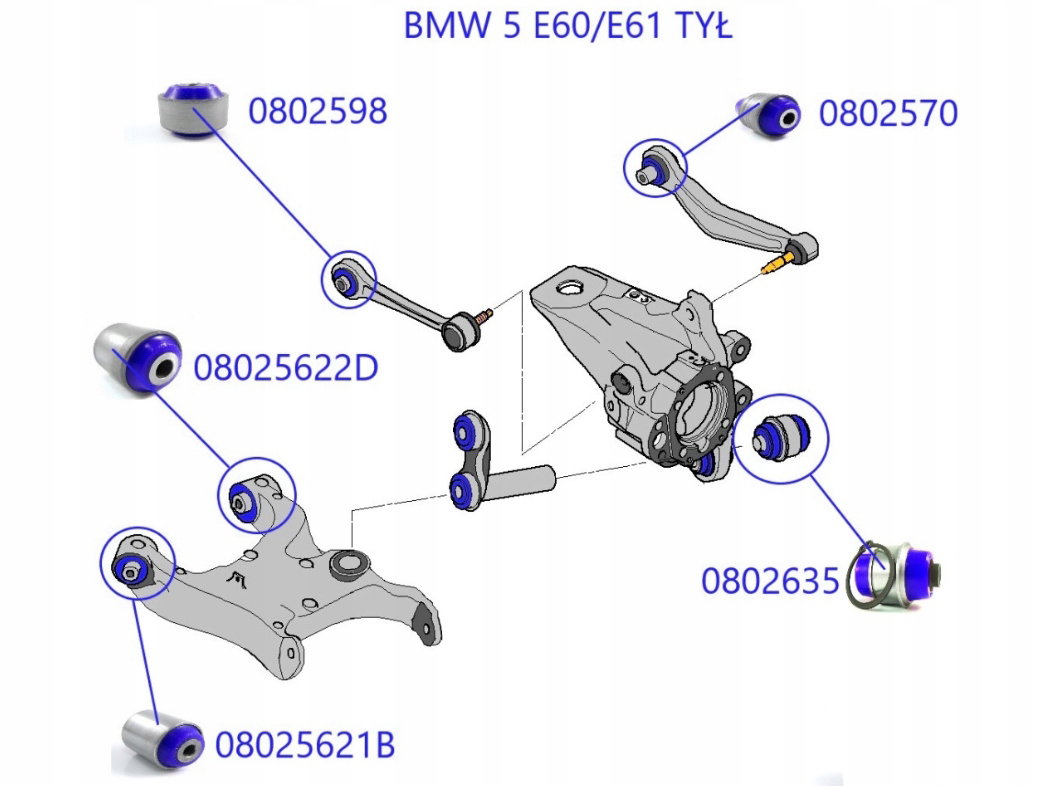 BMW 5 E60/E61 TYŁ

0802598

0802570

08025622D

0802635

08025621B