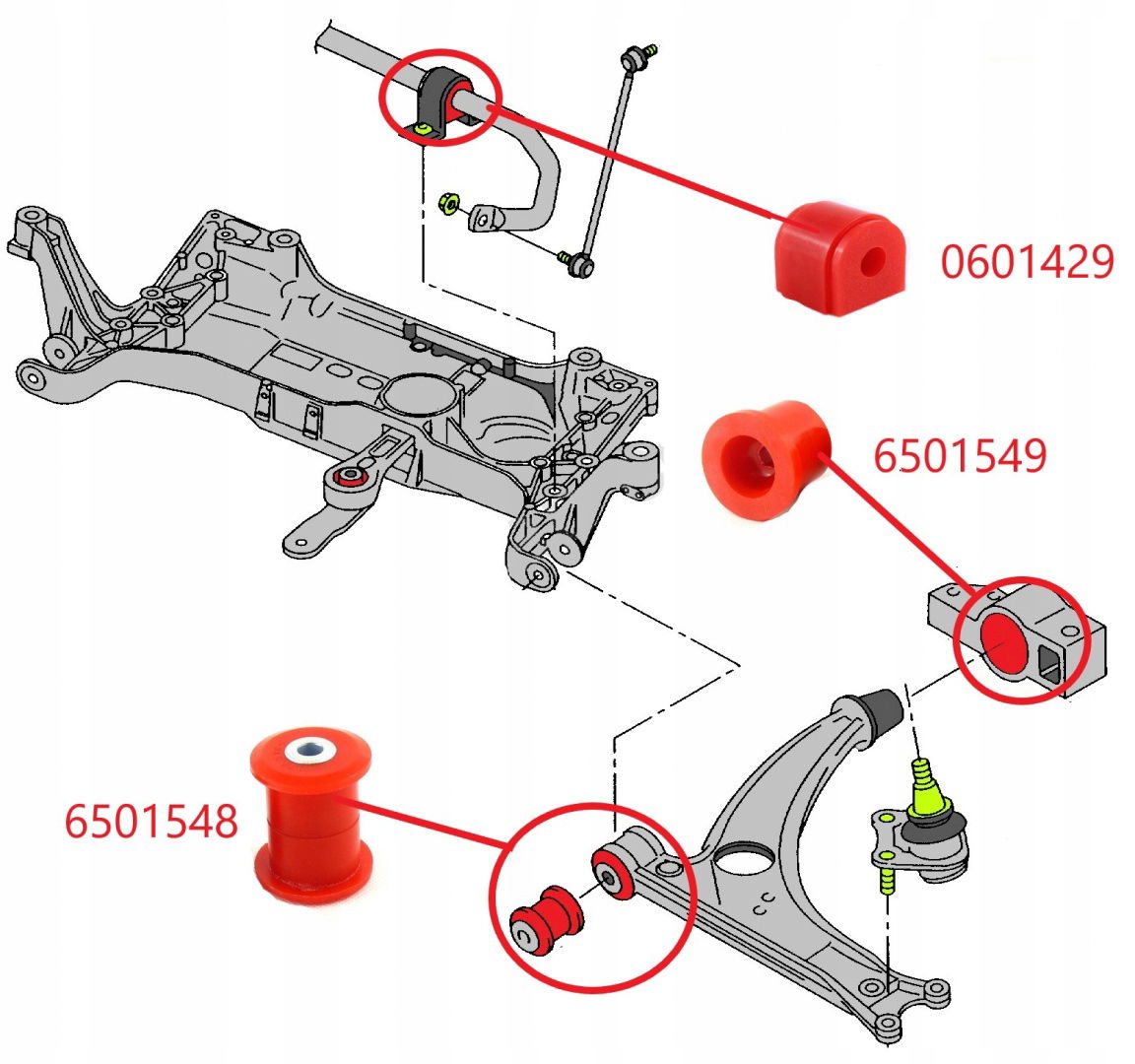 0601429

6501549

6501548