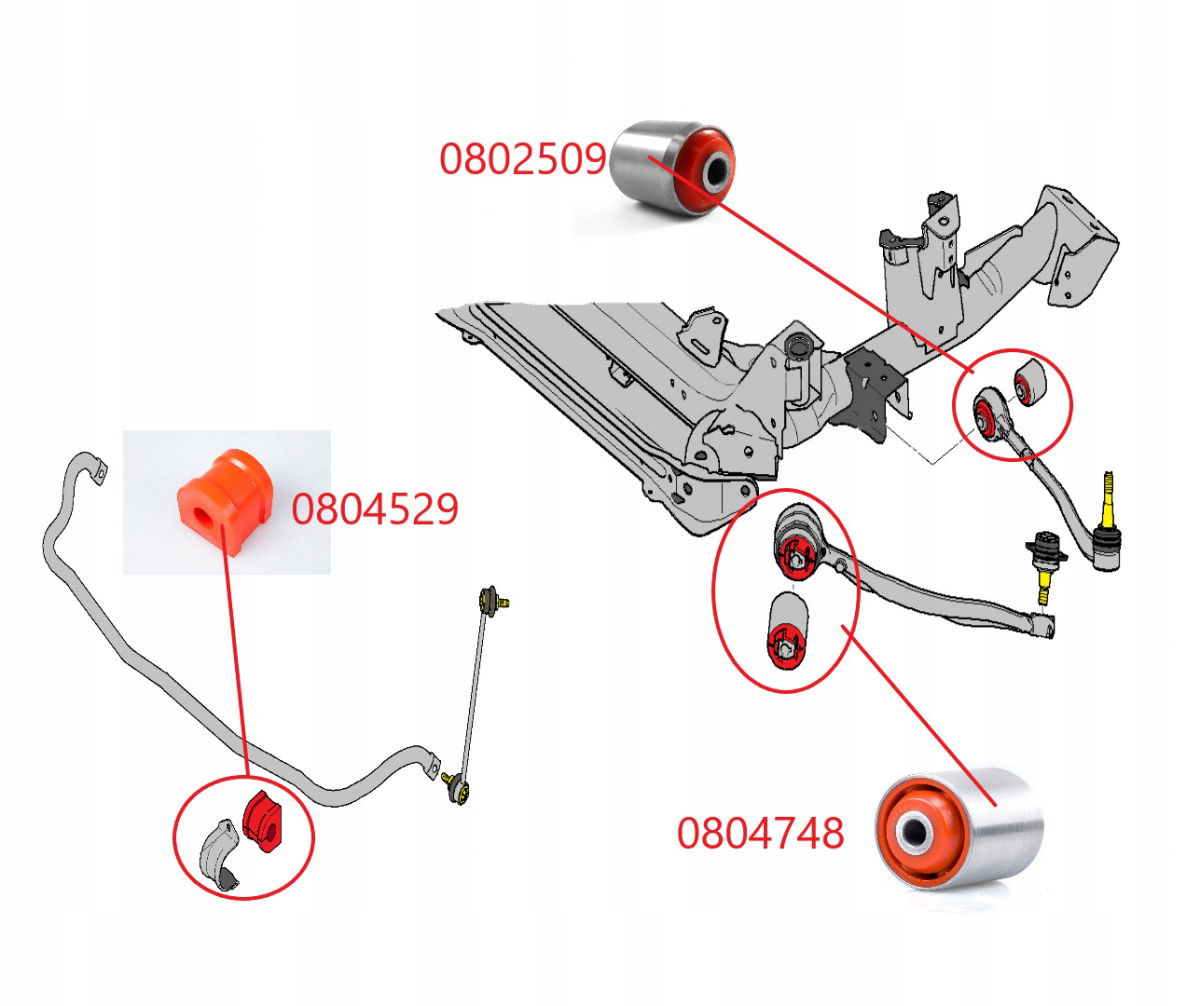 0802509

0804529

0804748