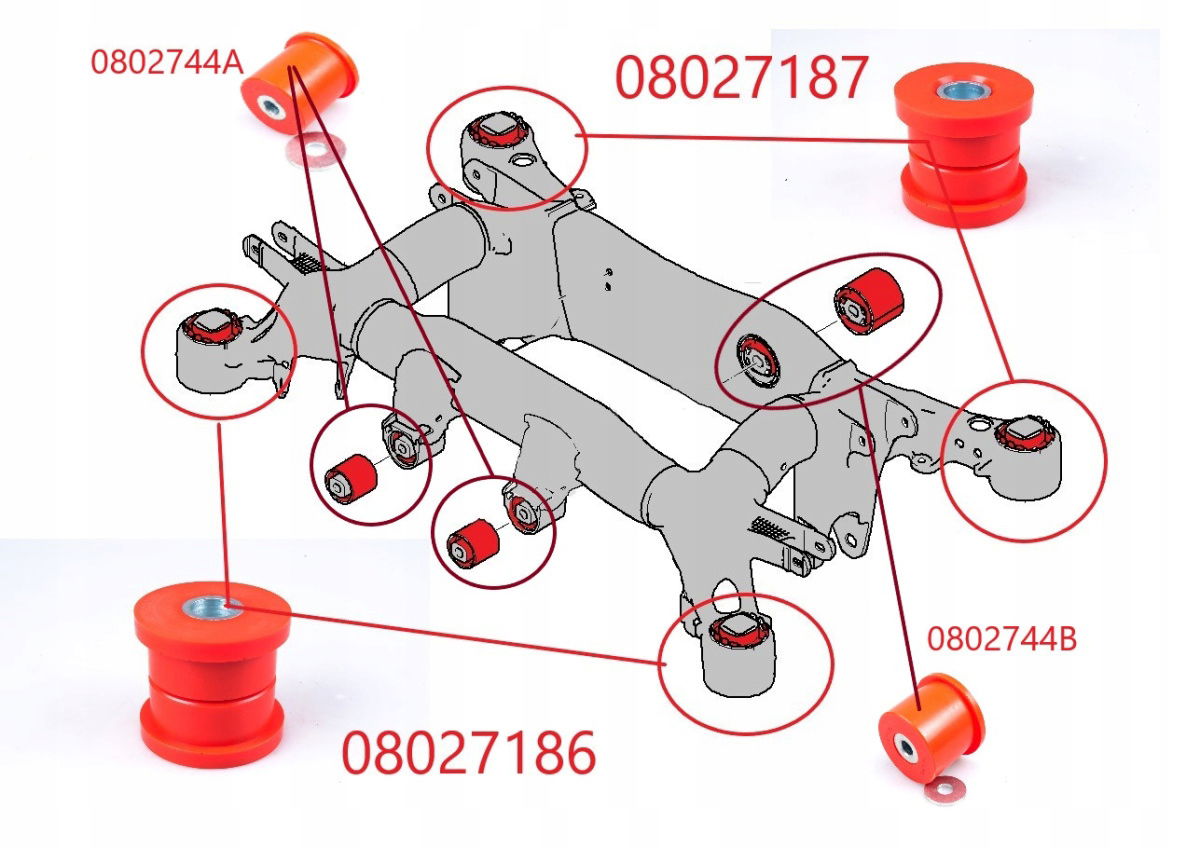 0802744A

08027187

0802744B

08027186