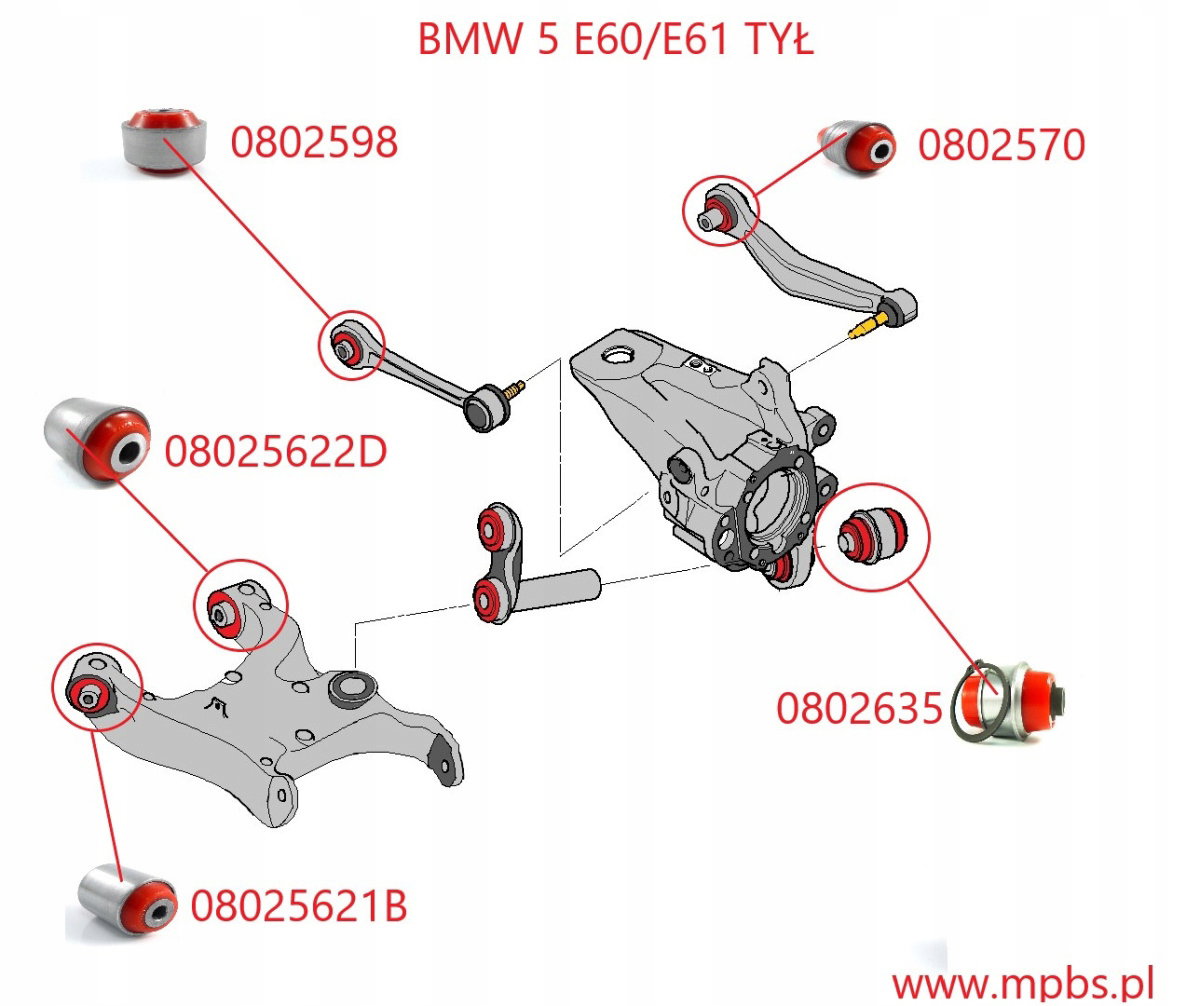 BMW 5 E60/E61 TYŁ

0802598

0802570

08025622D

0802635

08025621B

www.mpbs.pl