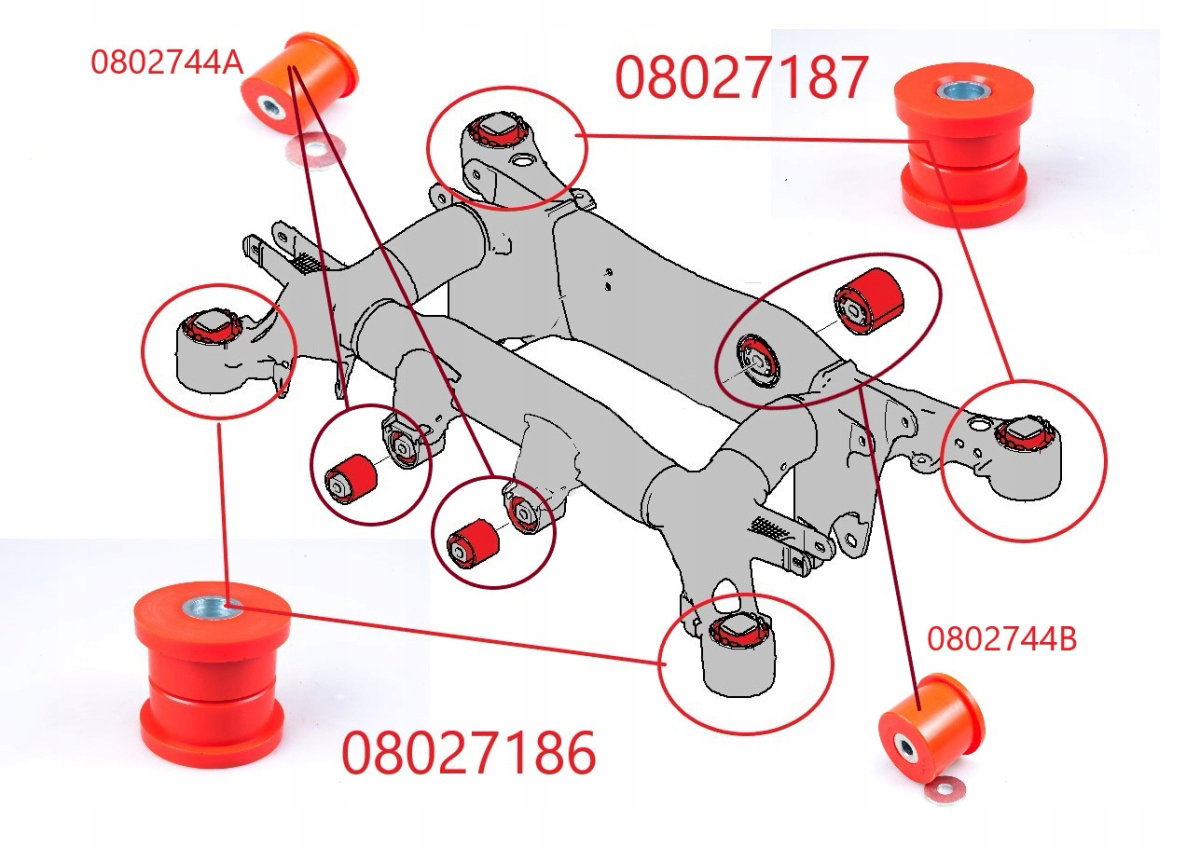 0802744A

08027187

0802744B

08027186