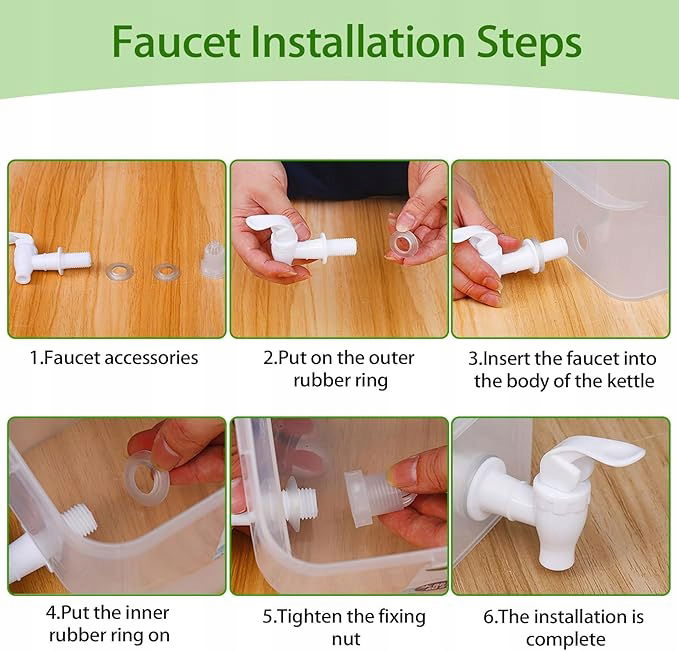 Faucet Installation Steps

1.Faucet accessories

2.Put on the outer rubber ring

3.Insert the faucet into the body of the kettle

4.Put the inner rubber ring on

5.Tighten the fixing nut

6.The installation is complete