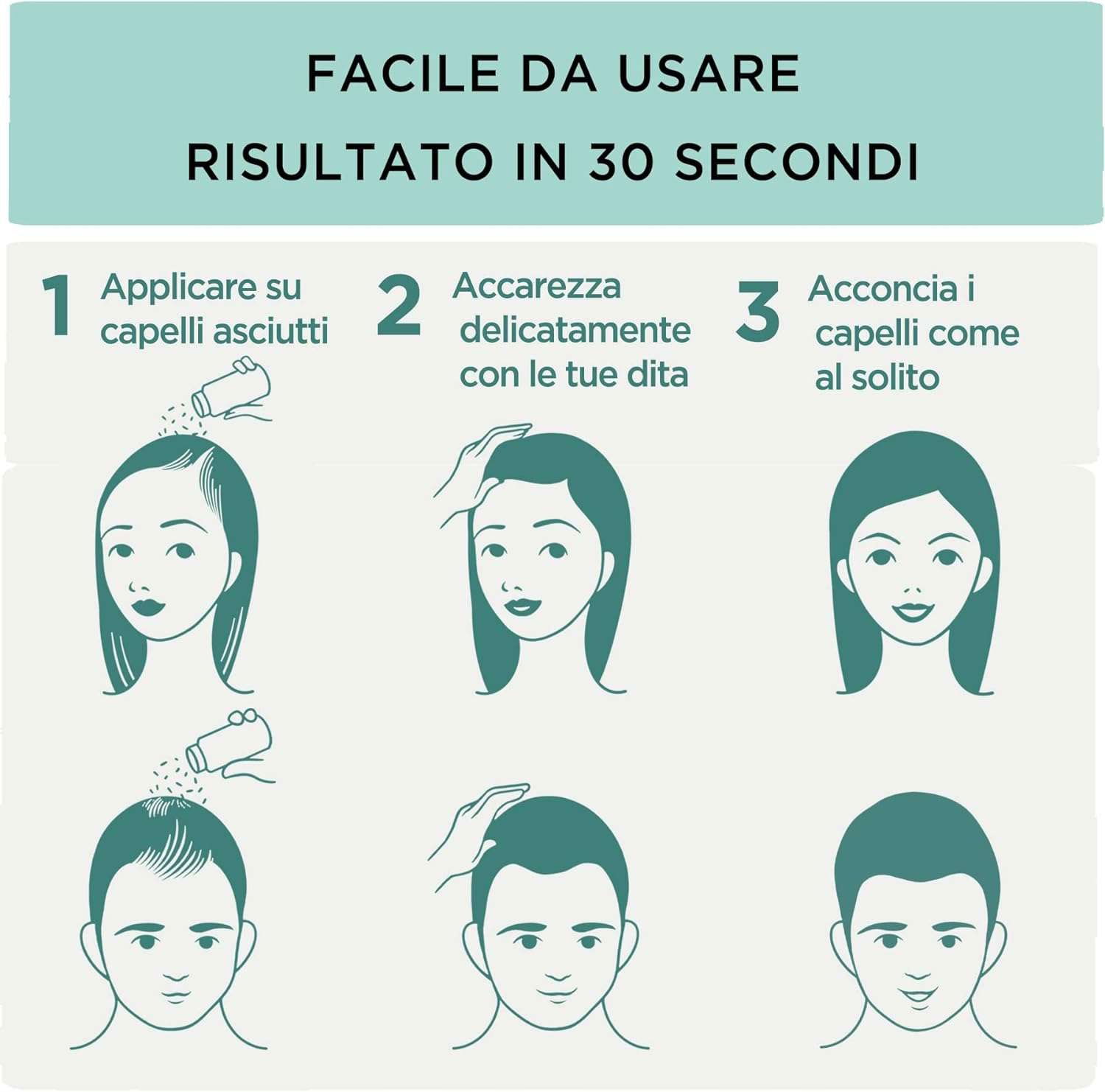 FACILE DA USARE
RISULTATO IN 30 SECONDI

1 Applicare su capelli asciutti

2 Accarezza delicatamente con le tue dita

3 Acconcia i capelli come al solito