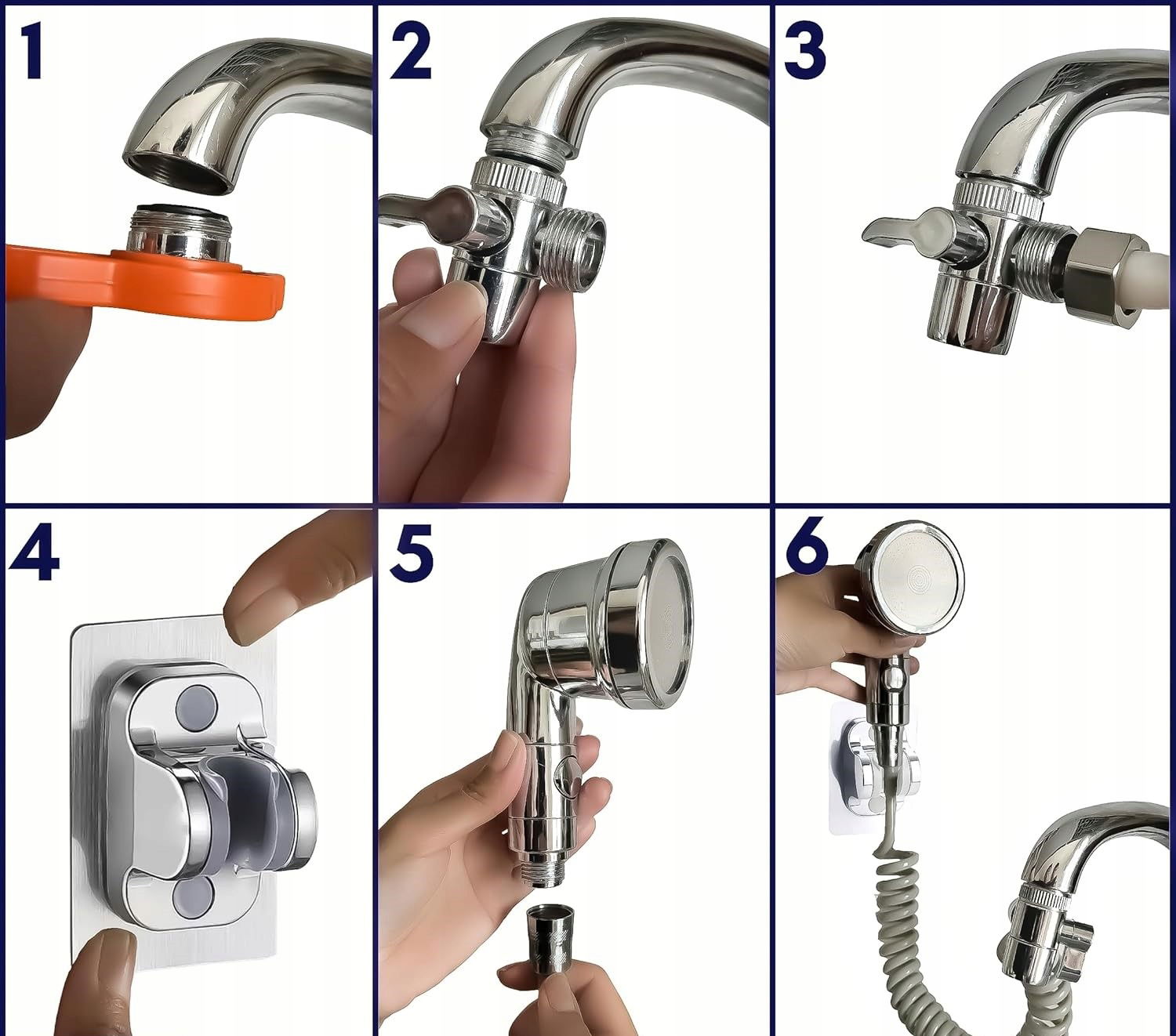 1

2

3

4

5

6