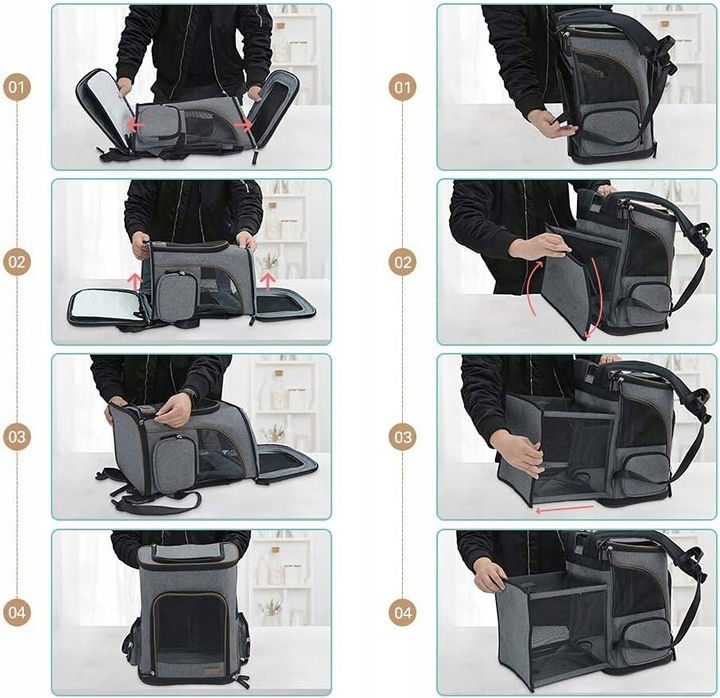 01
02
03
04
01
02
03
04