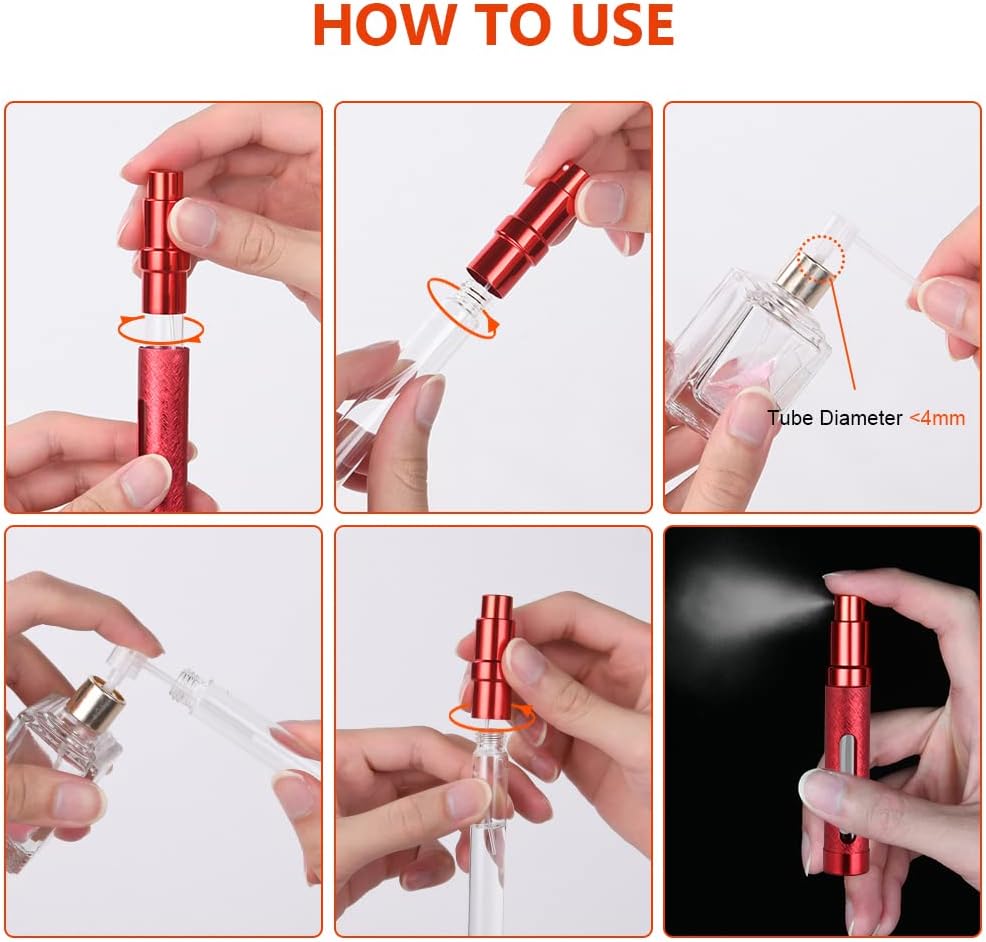 HOW TO USE

Tube Diameter <4mm