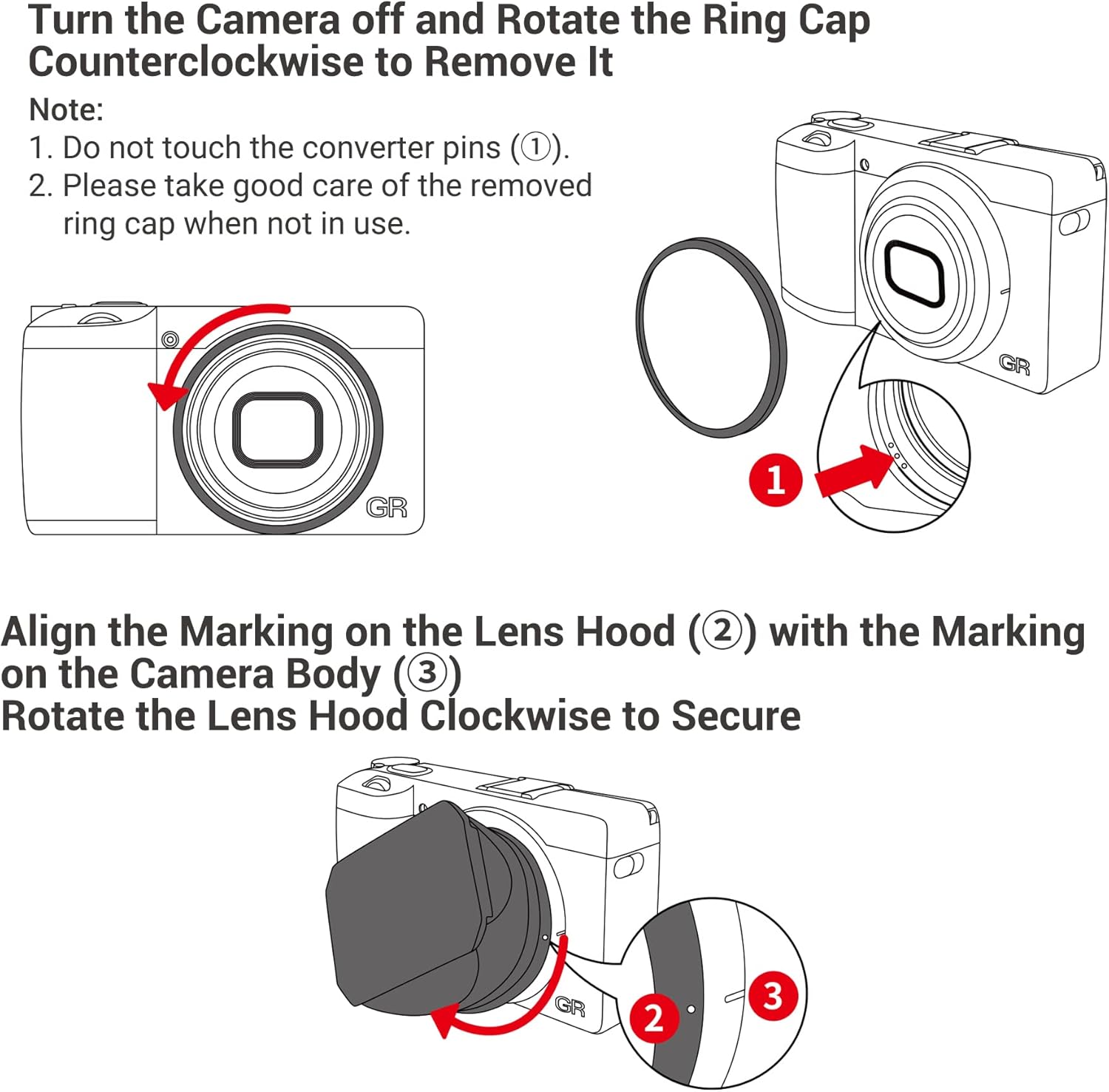 Turn the Camera off and Rotate the Ring Cap Counterclockwise to Remove It

Note:
1. Do not touch the converter pins (①).
2. Please take good care of the removed ring cap when not in use.

GR

GR

1

Align the Marking on the Lens Hood (②) with the Marking on the Camera Body (③)
Rotate the Lens Hood Clockwise to Secure

GR

2

3