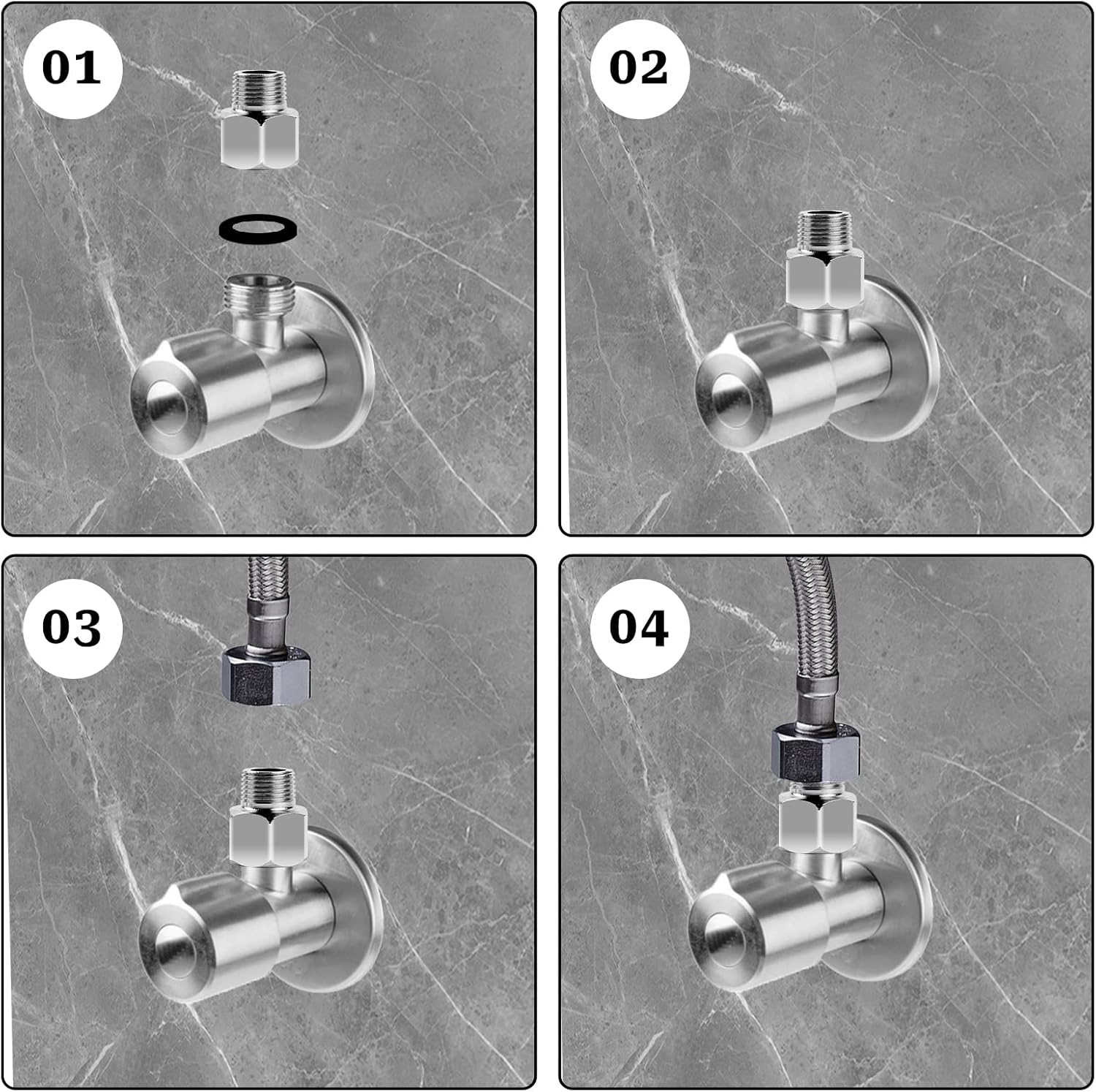 01

02

03

04