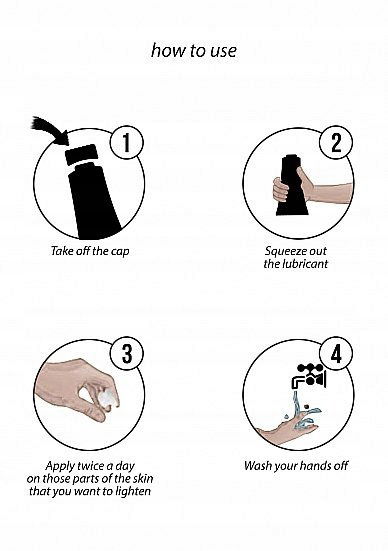 how to use

1

Take off the cap

2

Squeeze out the lubricant

3

Apply twice a day on those parts of the skin that you want to lighten

4

Wash your hands off