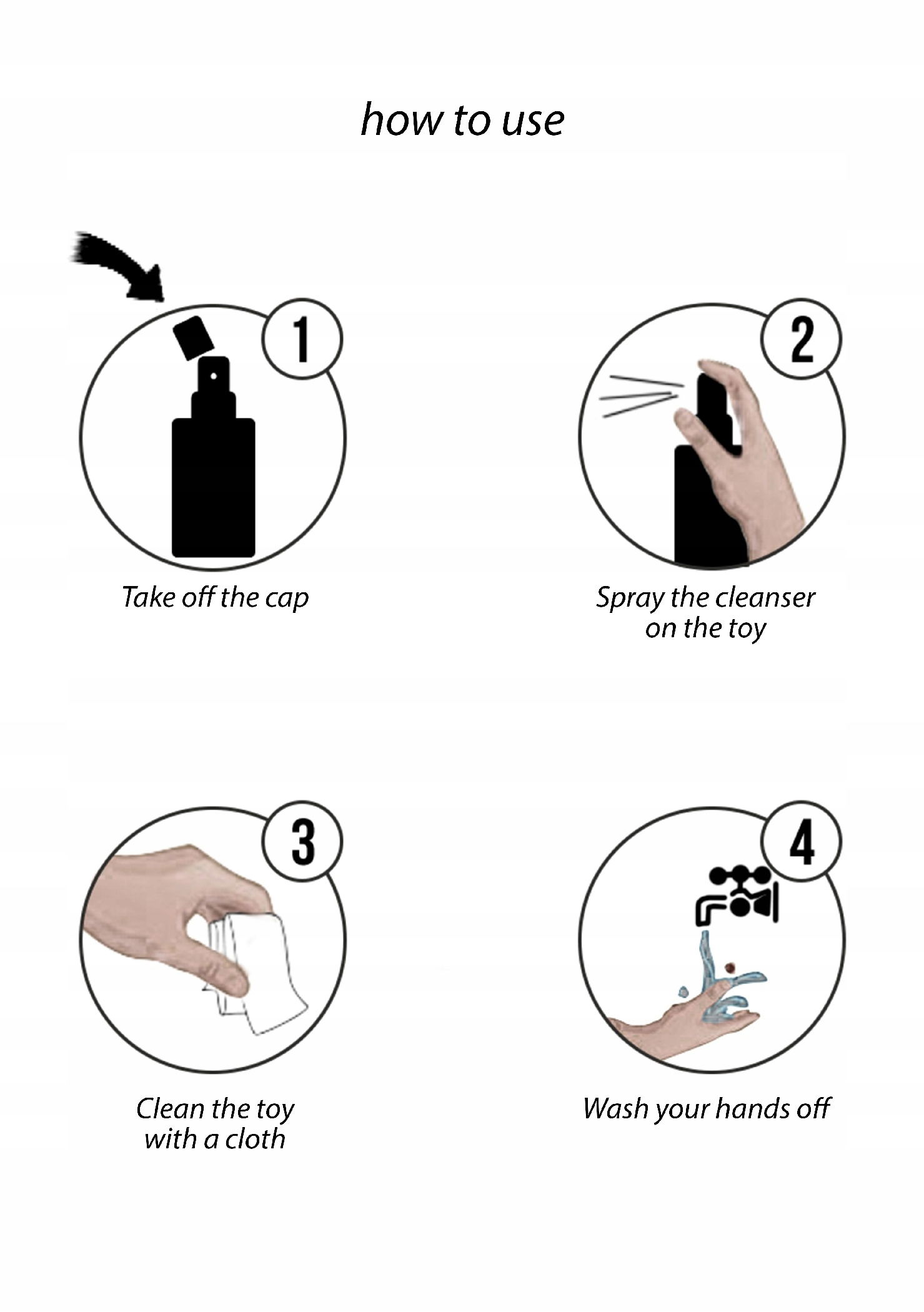 how to use

1

Take off the cap

2

Spray the cleanser on the toy

3

Clean the toy with a cloth

4

Wash your hands off