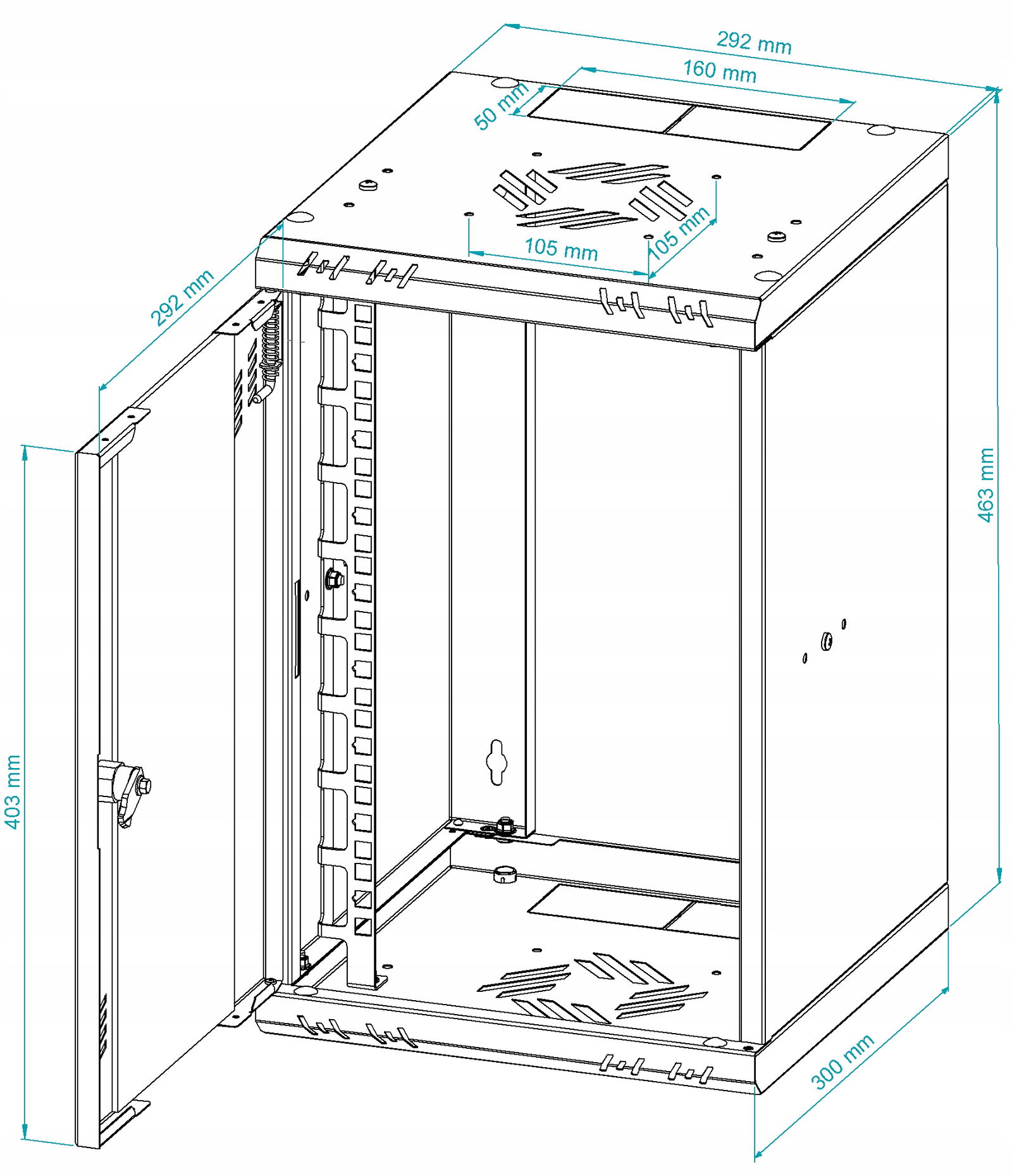 292 mm
160 mm
50 mm
105 mm
105 mm
292 mm
463 mm
403 mm
300 mm