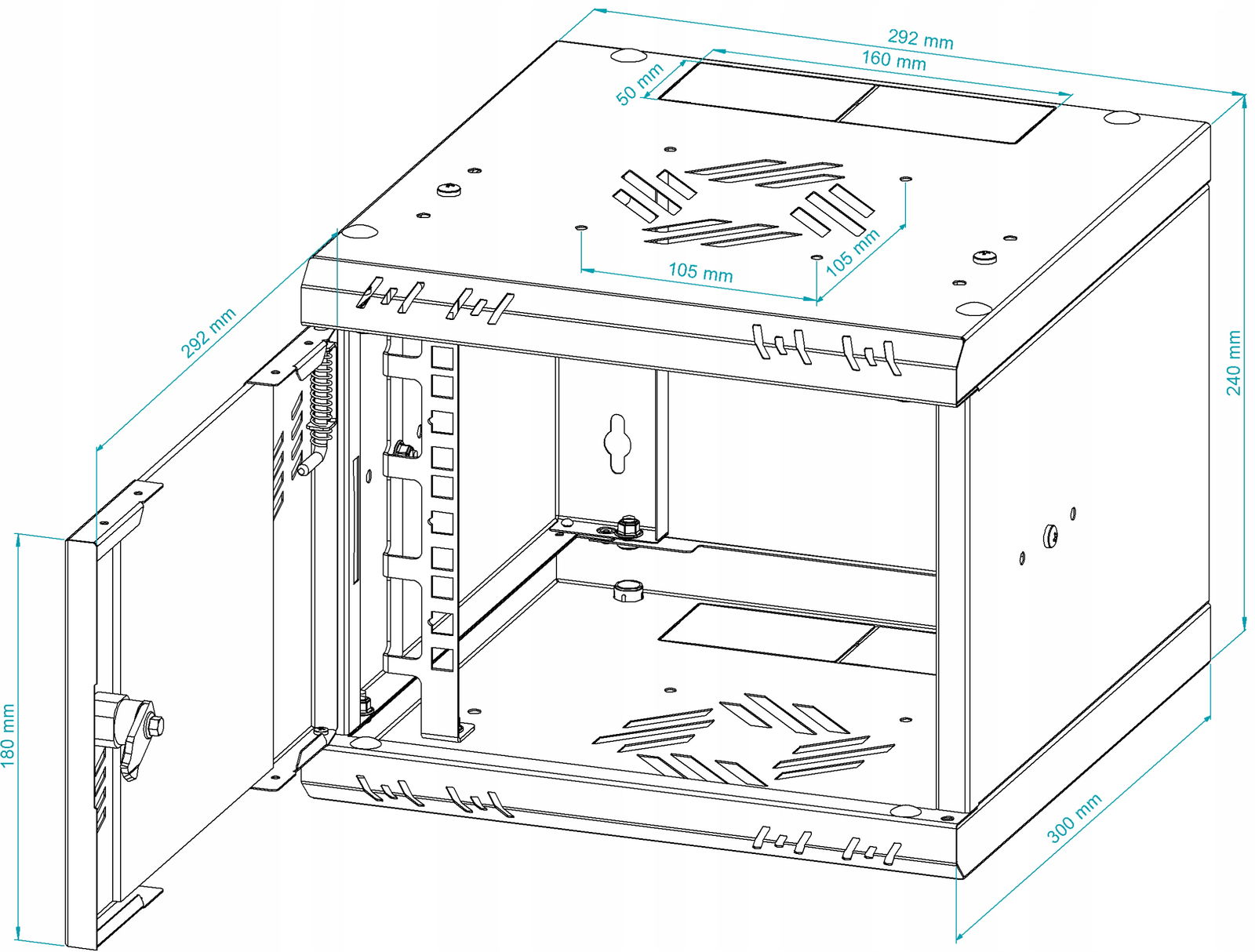 292 mm
160 mm
50 mm
105 mm
105 mm
292 mm
240 mm
180 mm
300 mm