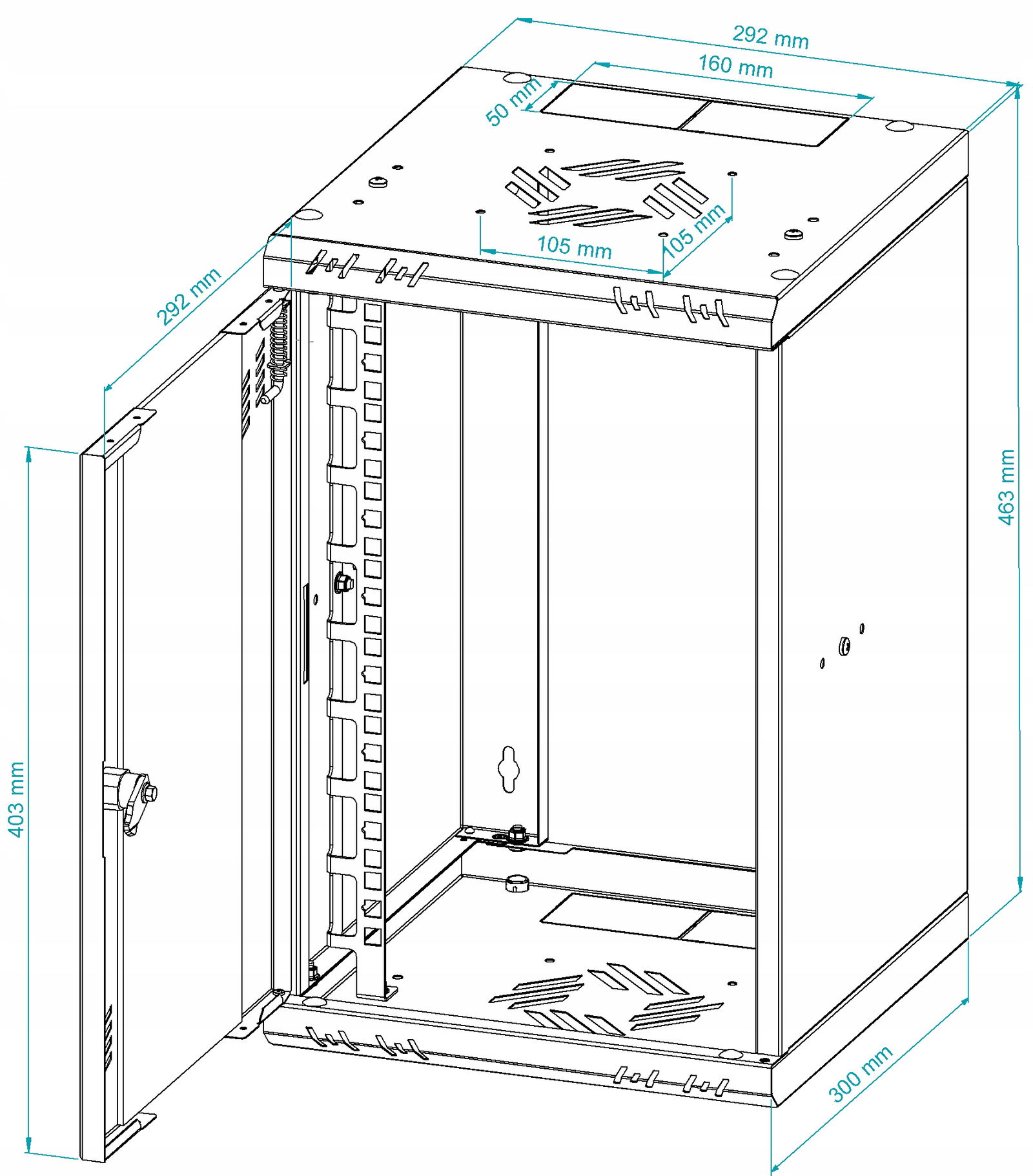 292 mm
160 mm
50 mm
105 mm
105 mm
292 mm
463 mm
403 mm
300 mm