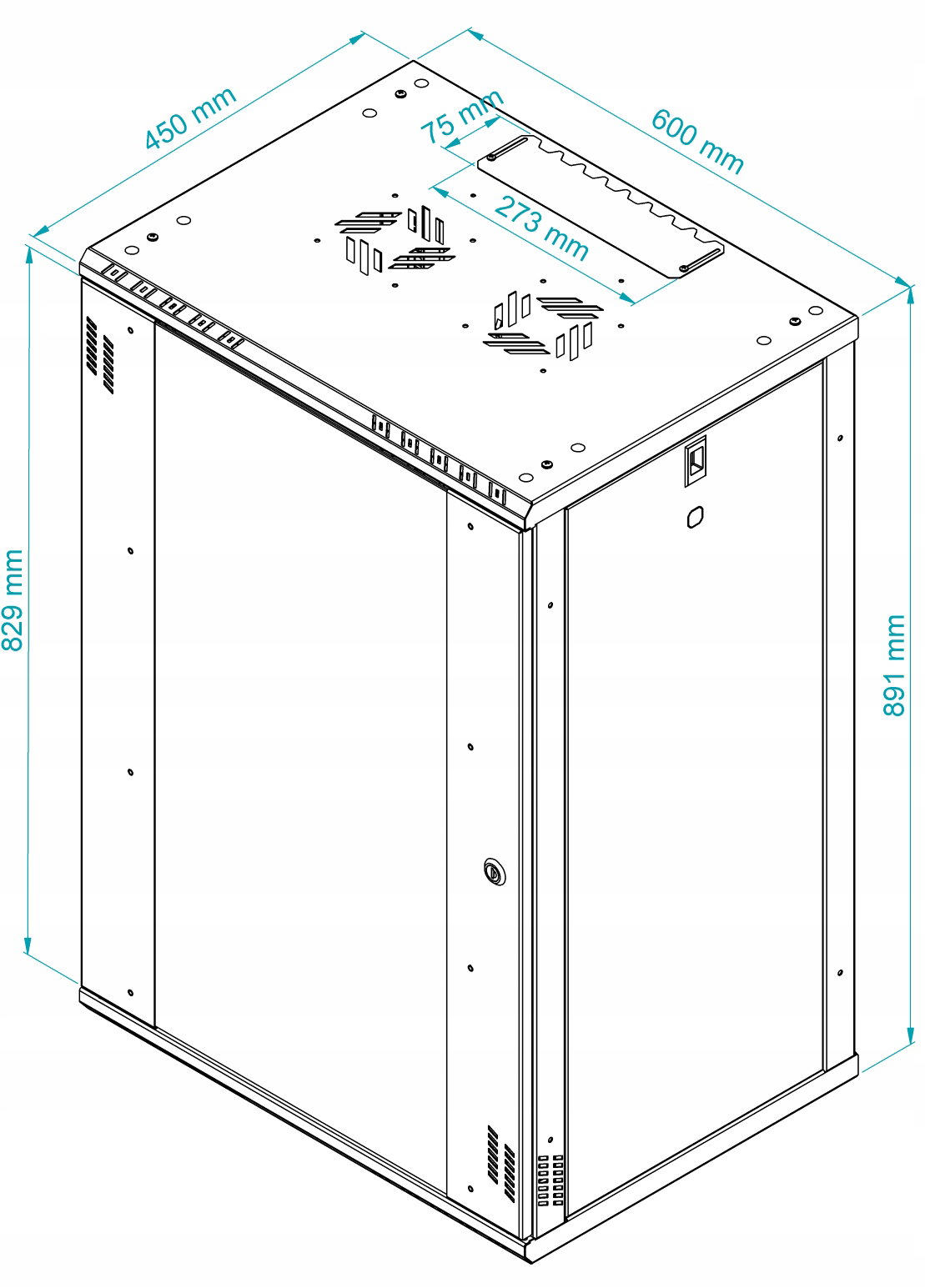 450 mm
75 mm
600 mm
273 mm
829 mm
891 mm