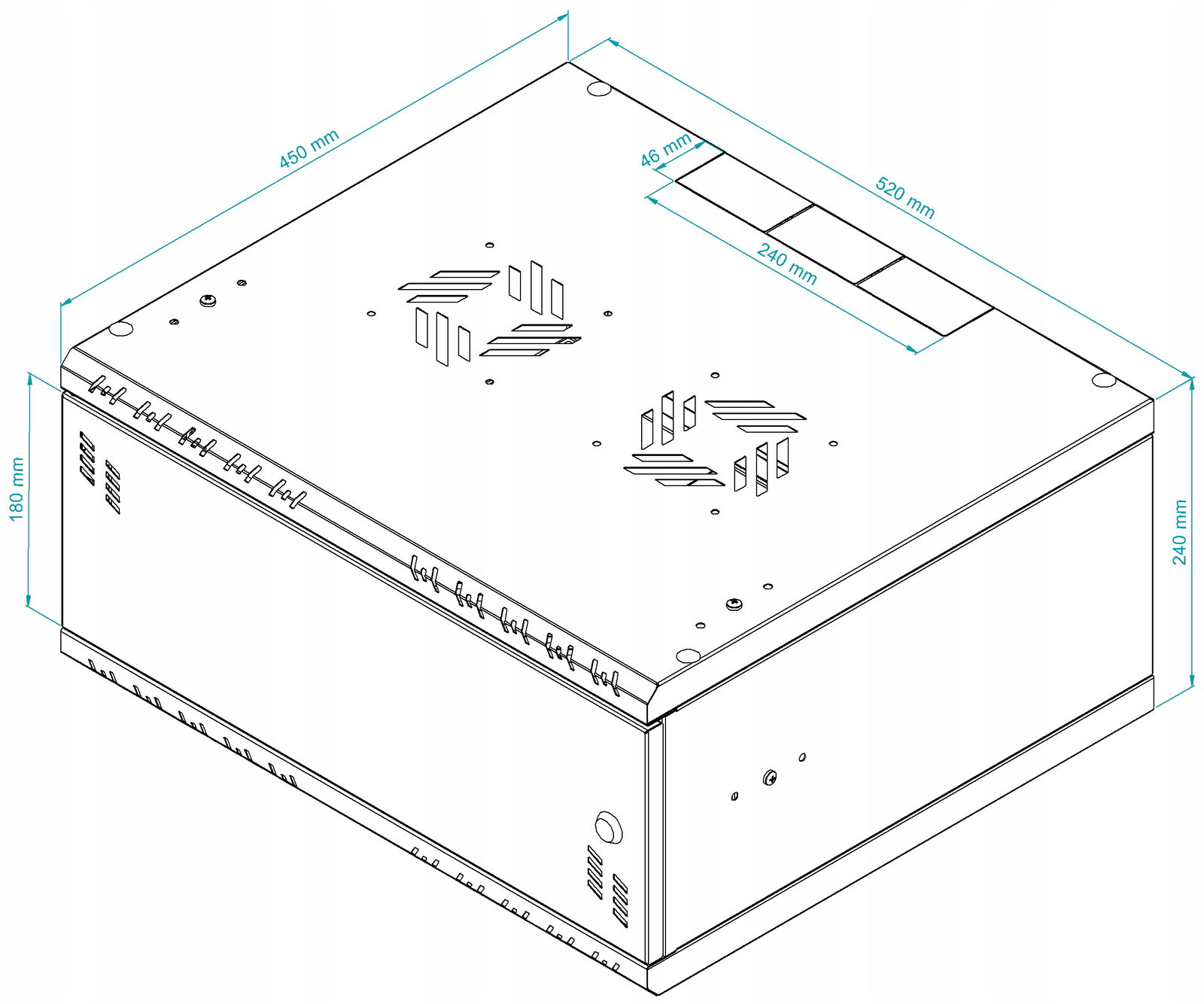 450 mm

46 mm

520 mm

240 mm

180 mm

240 mm