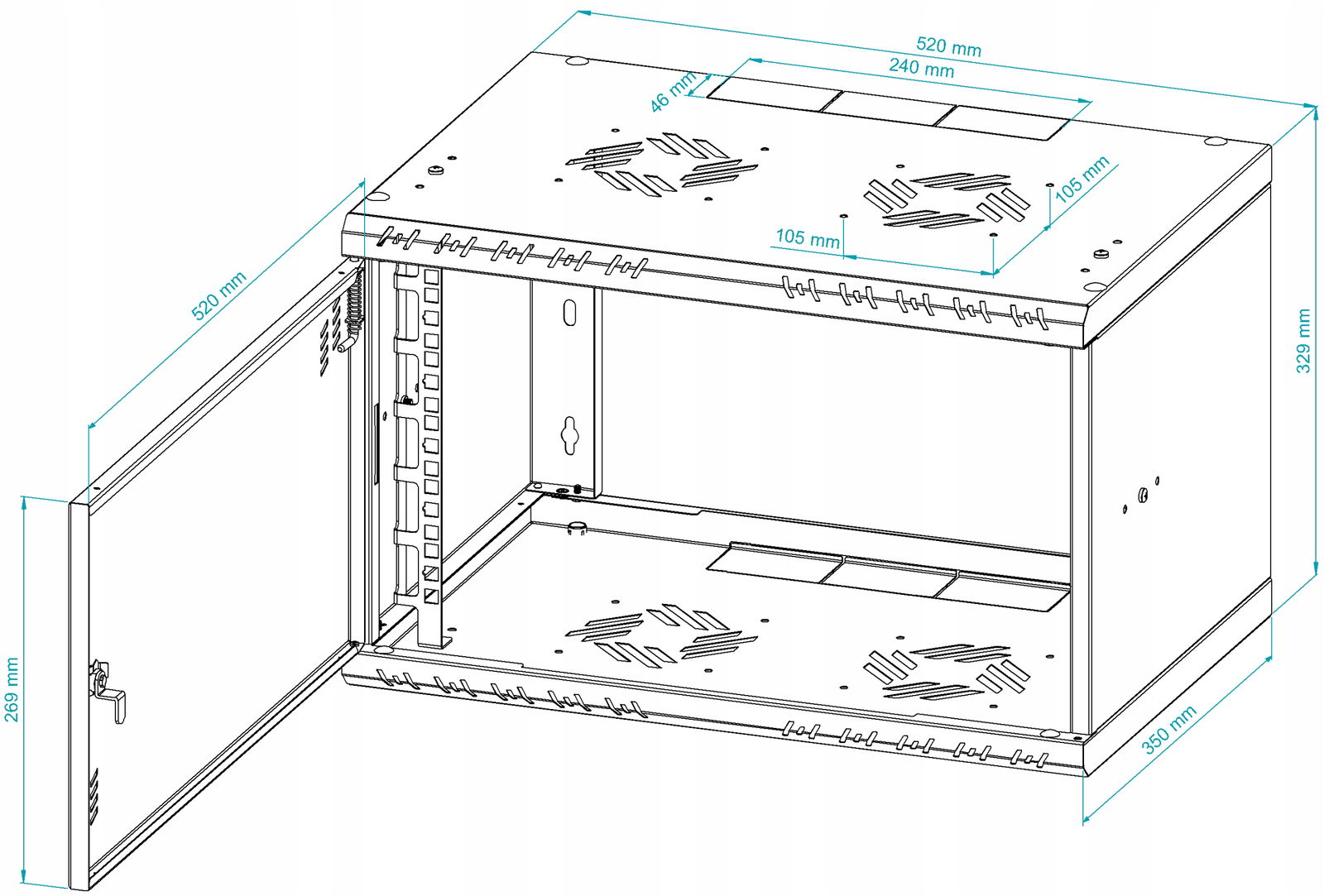 520 mm
240 mm
46 mm
105 mm
105 mm
520 mm
329 mm
269 mm
350 mm