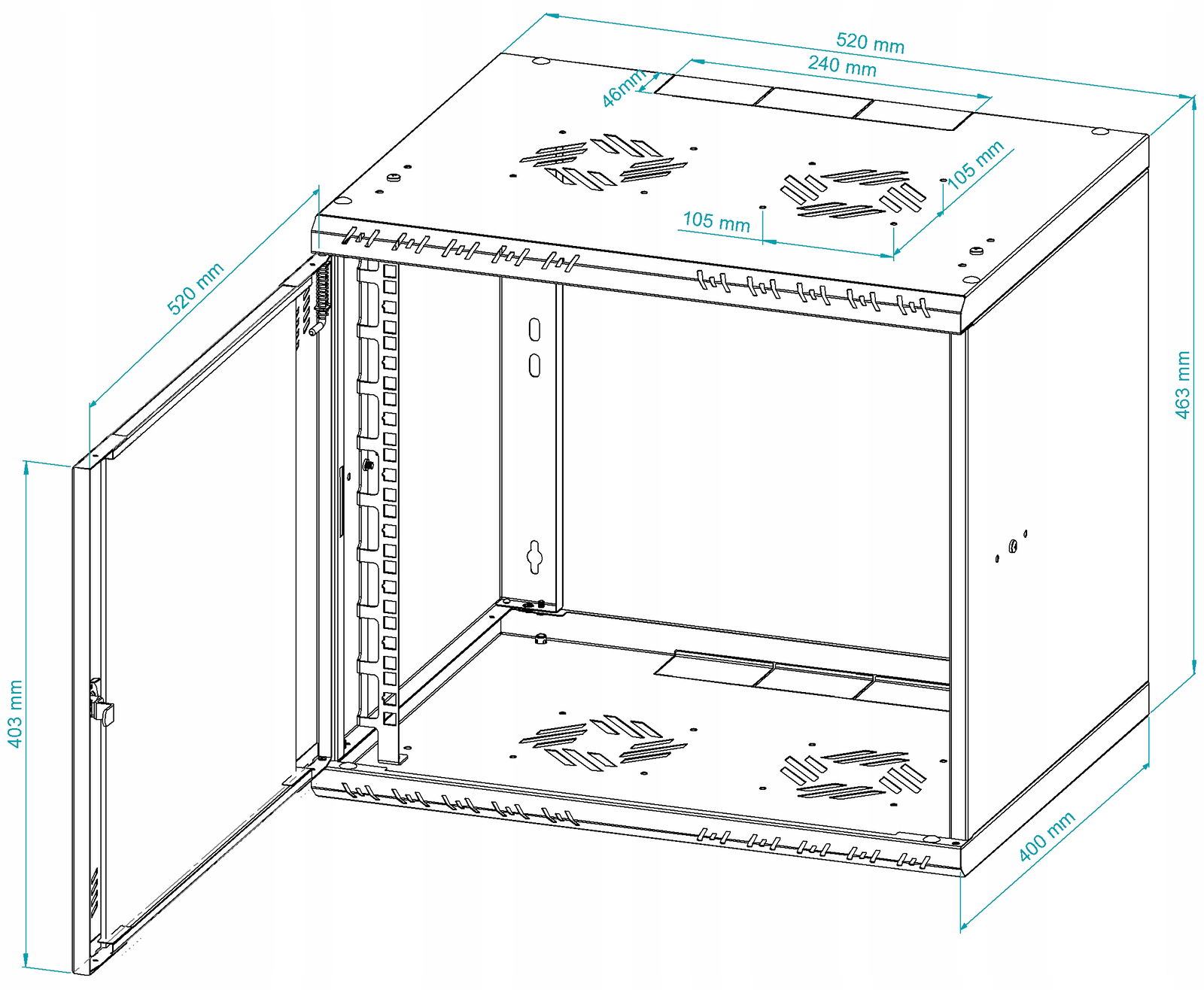 520 mm
240 mm
46mm
105 mm
105 mm
520 mm
463 mm
403 mm
400 mm