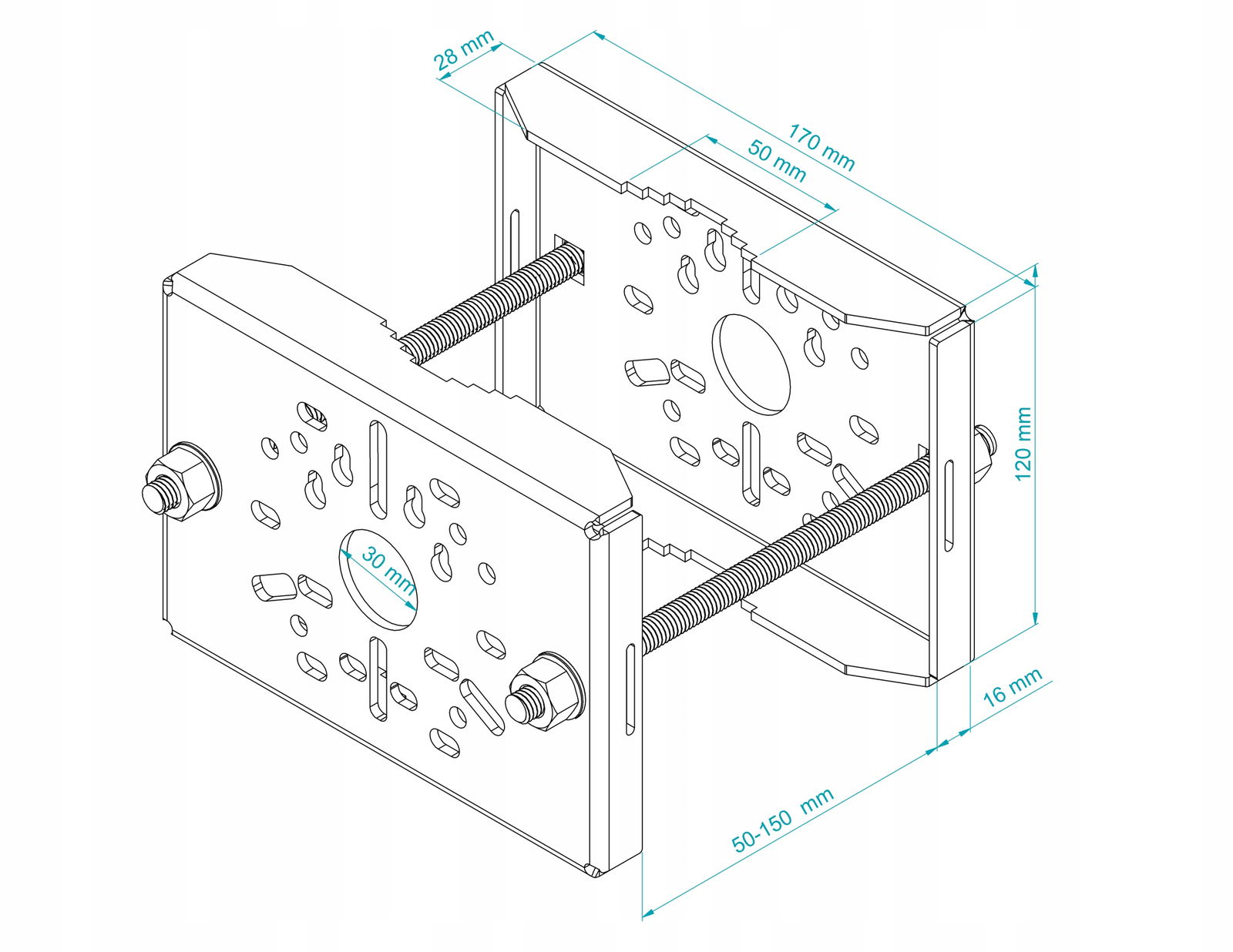 28 mm

170 mm

50 mm

120 mm

30 mm

16 mm

50-150 mm