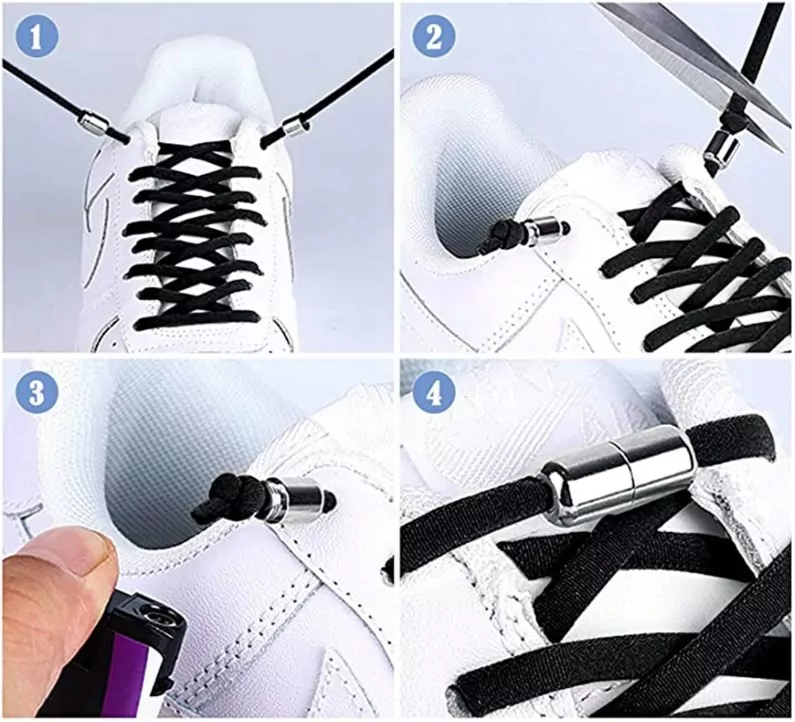 1
2
3
4