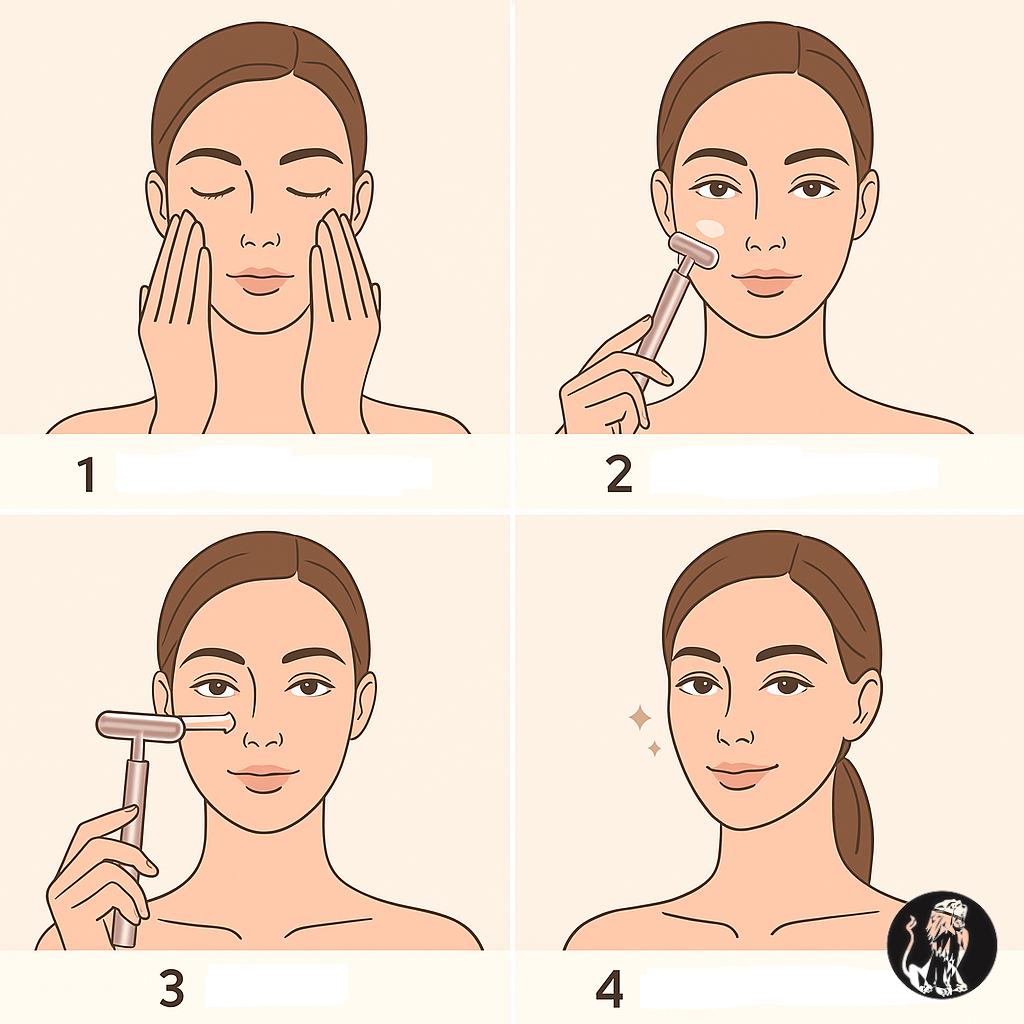 1

2

3

4