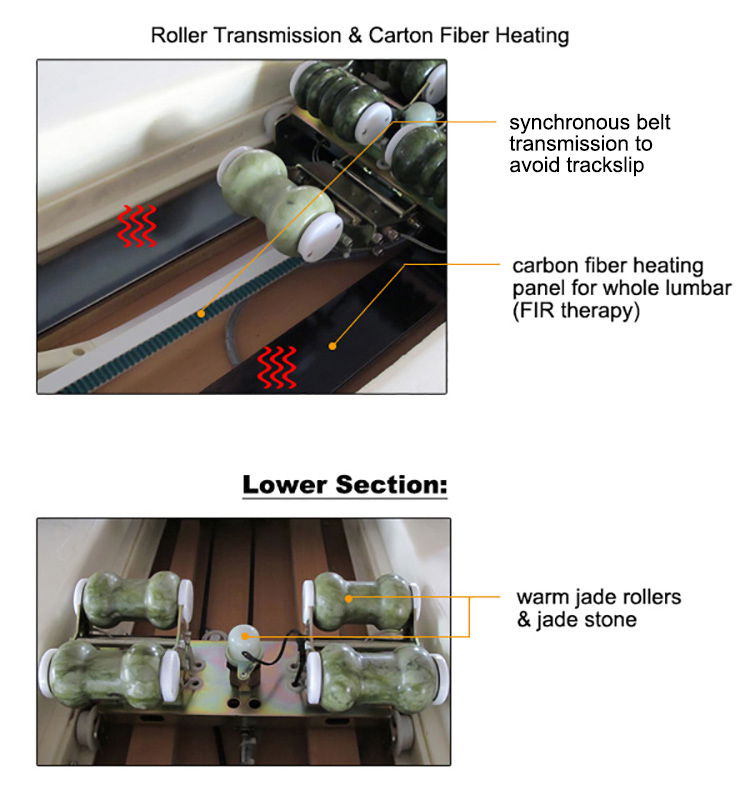 Roller Transmission & Carton Fiber Heating

synchronous belt transmission to avoid trackslip

carbon fiber heating panel for whole lumbar (FIR therapy)

Lower Section:

warm jade rollers & jade stone