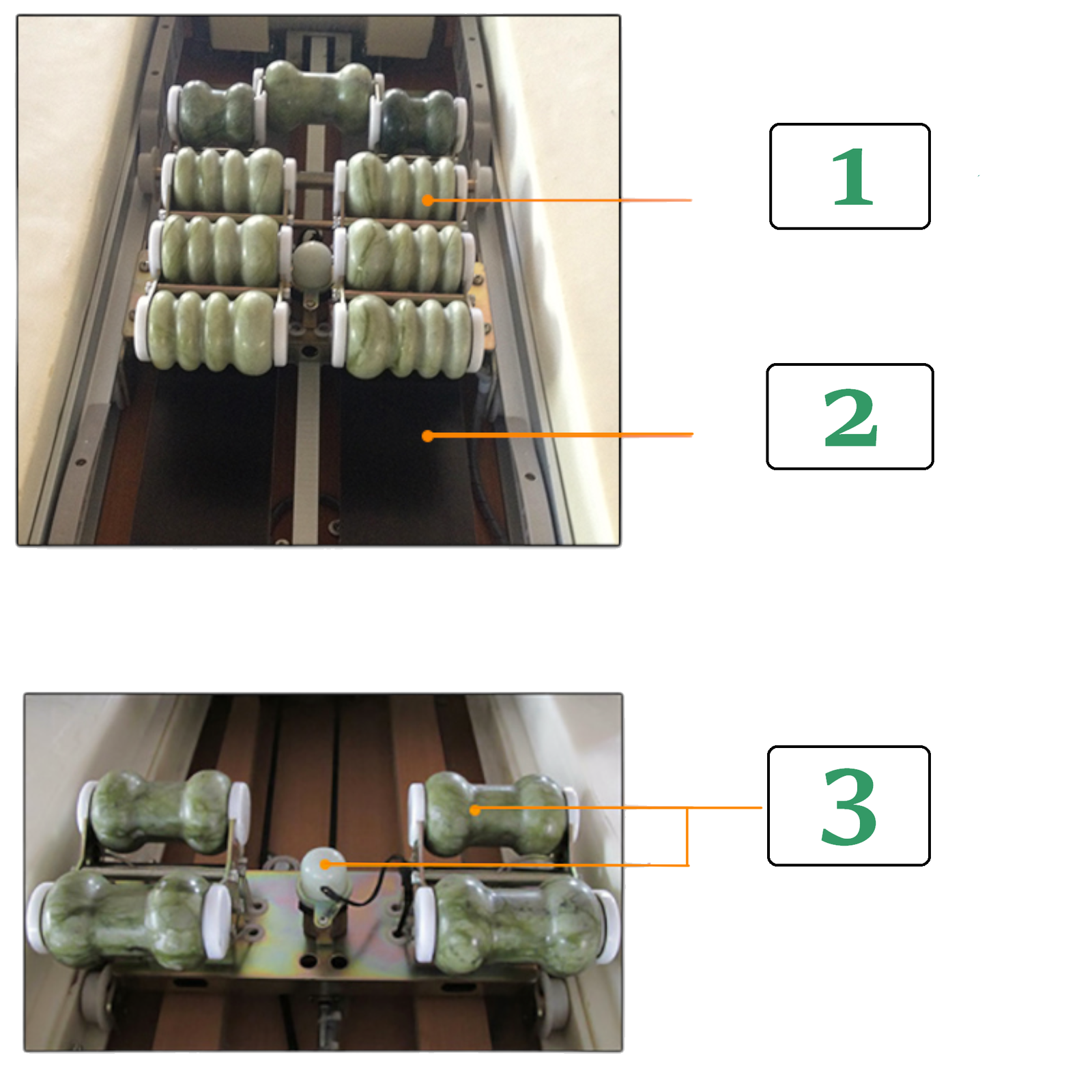 1

2

3