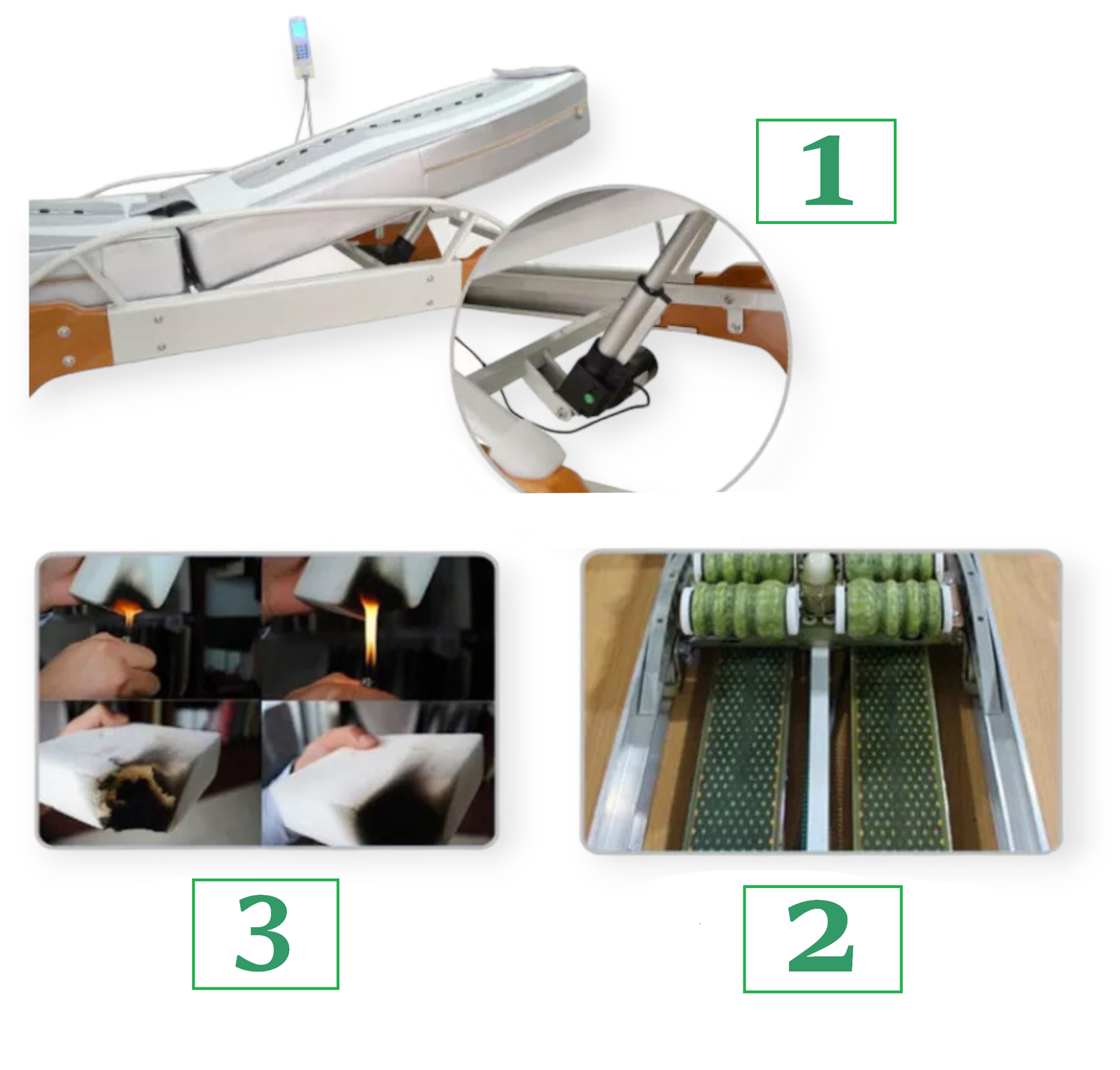 1

3

2