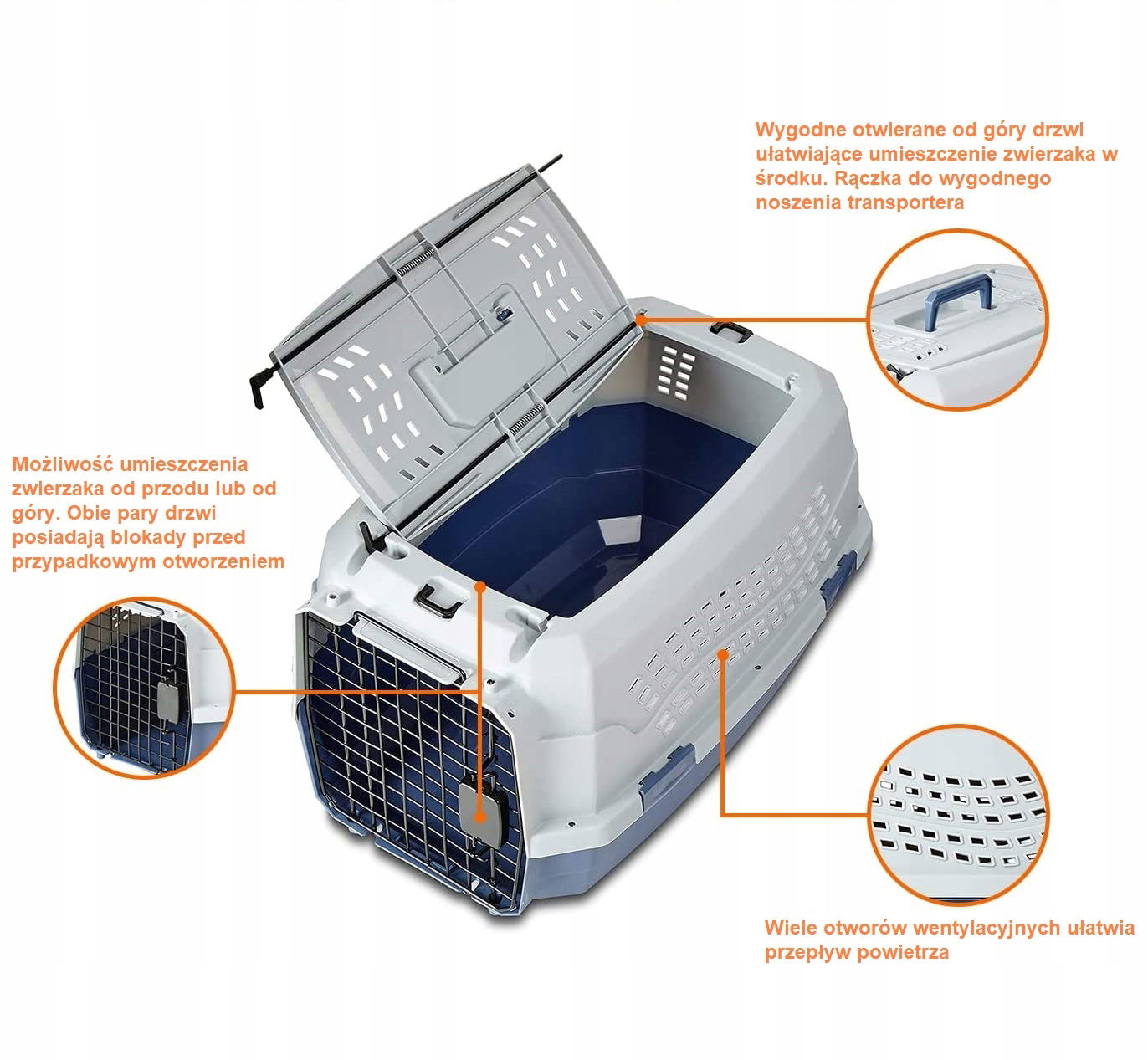 Wygodne otwierane od góry drzwi ułatwiające umieszczenie zwierzaka w środku. Rączka do wygodnego noszenia transportera

Możliwość umieszczenia zwierzaka od przodu lub od góry. Obie pary drzwi posiadają blokady przed przypadkowym otworzeniem

Wiele otworów wentylacyjnych ułatwia przepływ powietrza