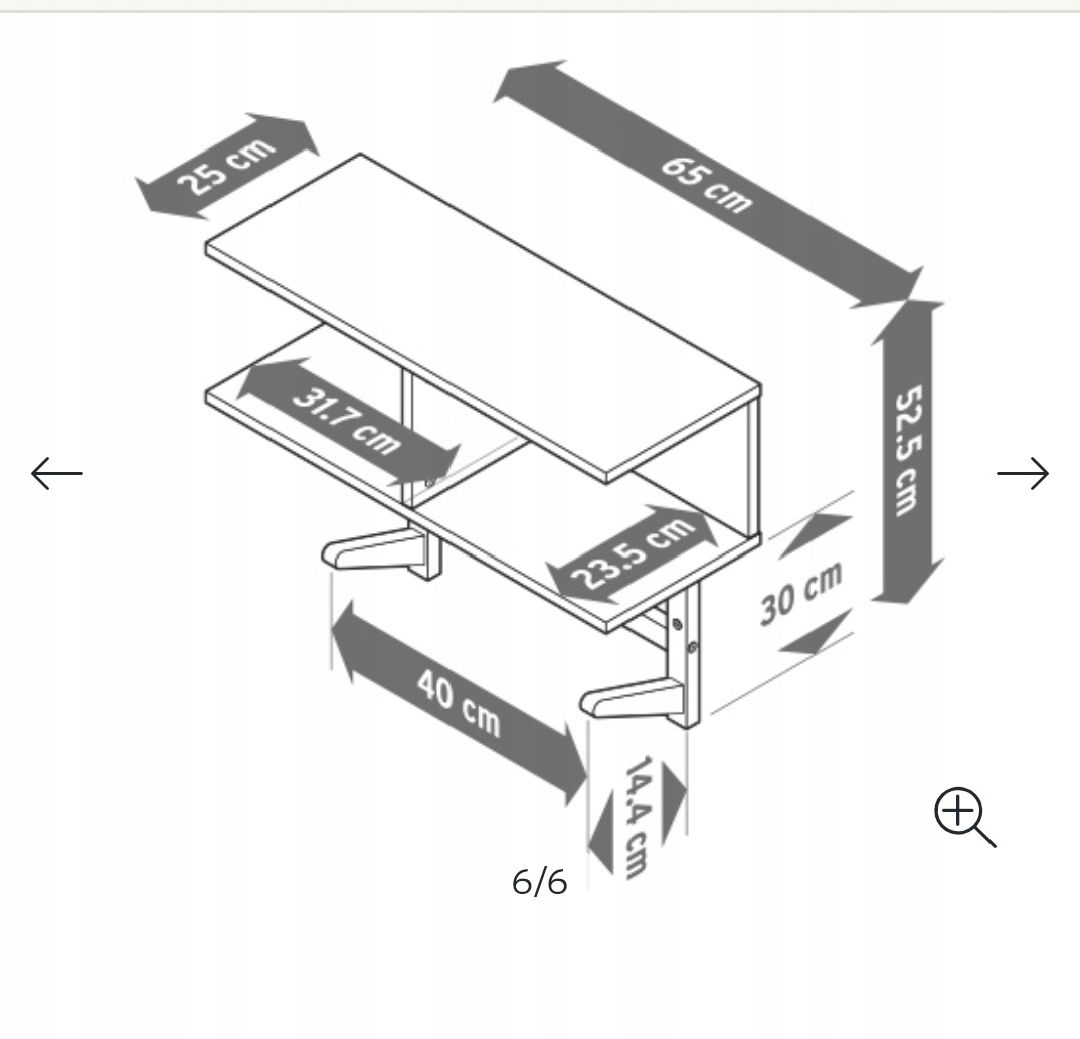 25 cm
65 cm
31.7 cm
52.5 cm
23.5 cm
30 cm
40 cm
14.4 cm
6/6