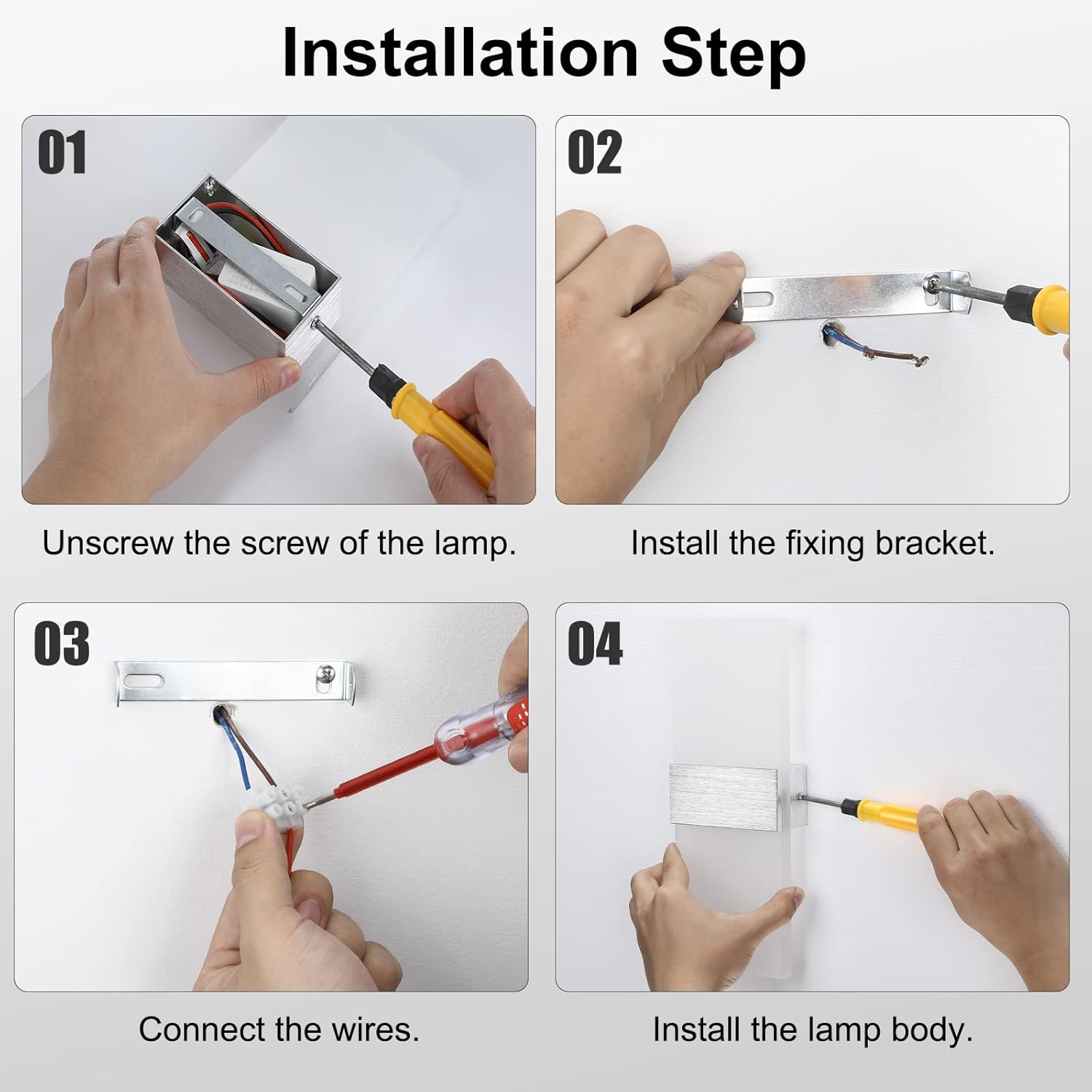 Installation Step

01

Unscrew the screw of the lamp.

02

Install the fixing bracket.

03

Connect the wires.

04

Install the lamp body.