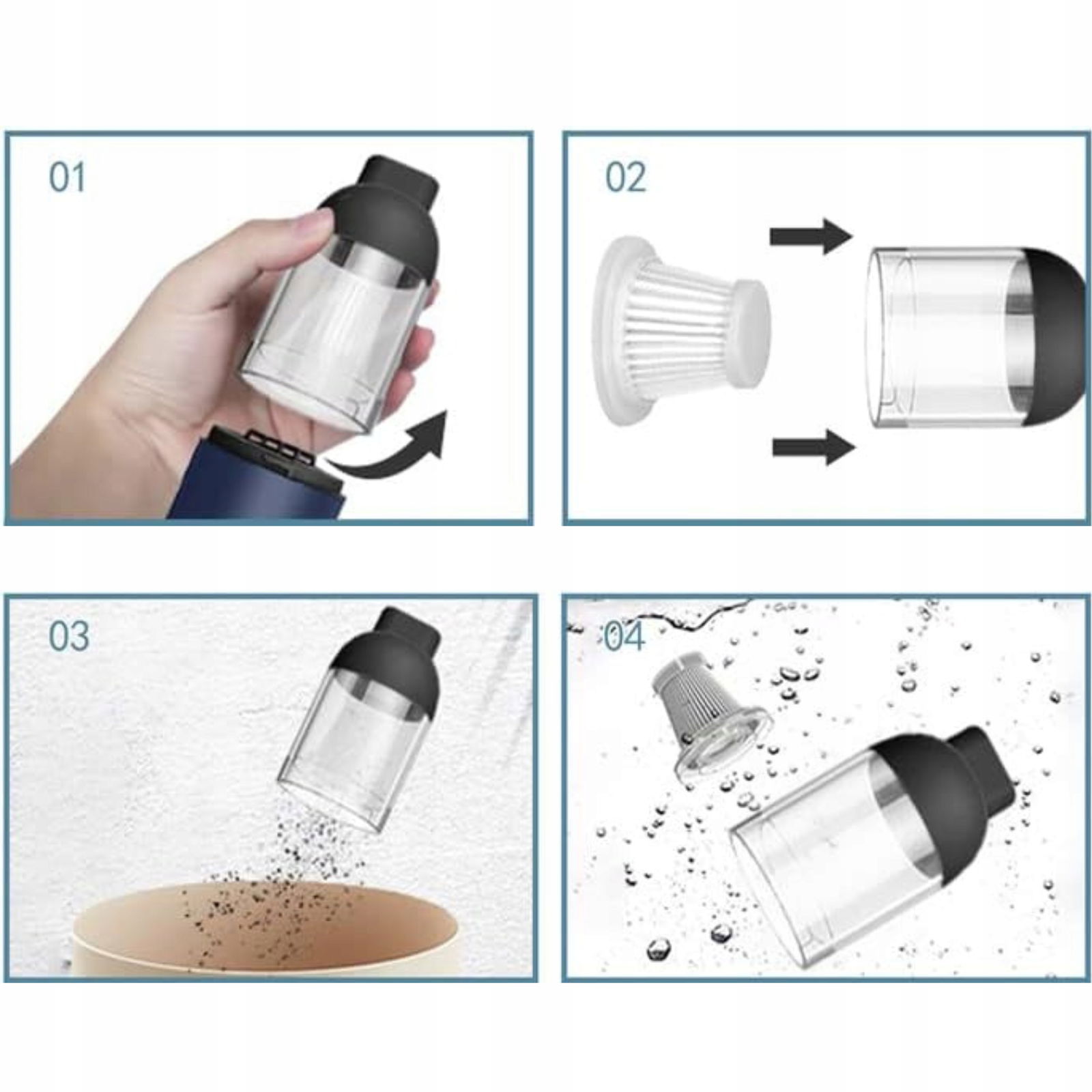 01

02

03

04