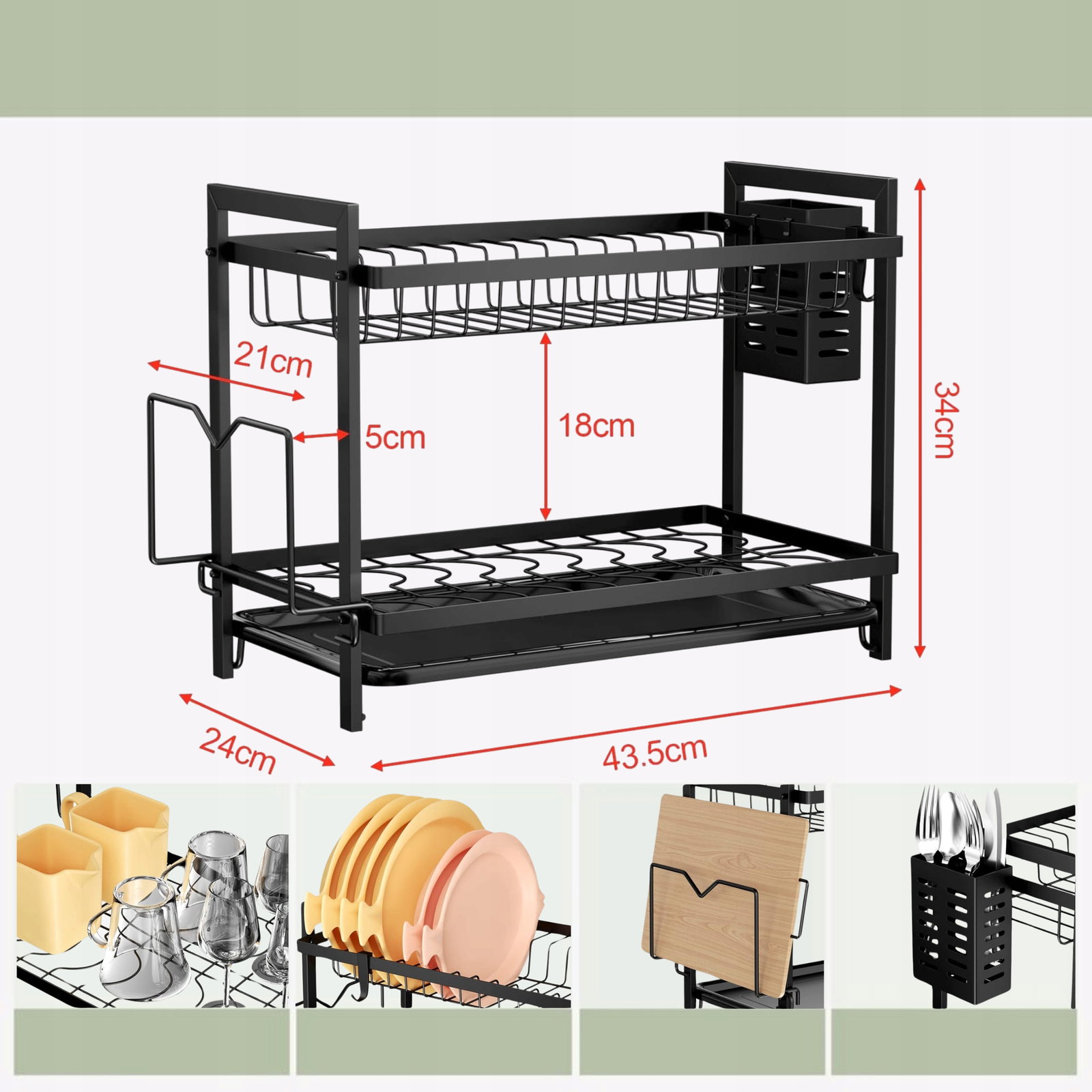 21cm

5cm

18cm

34cm

24cm

43.5cm