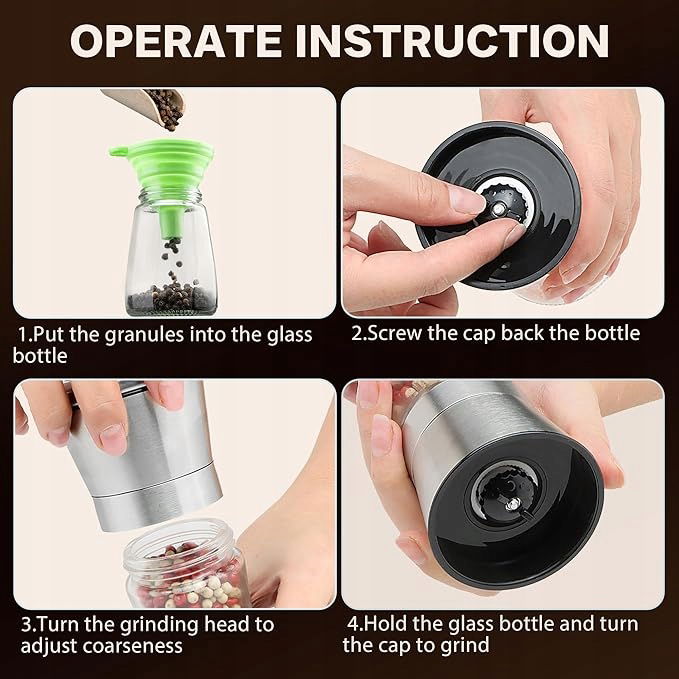 OPERATE INSTRUCTION

1.Put the granules into the glass bottle

2.Screw the cap back the bottle

3.Turn the grinding head to adjust coarseness

4.Hold the glass bottle and turn the cap to grind