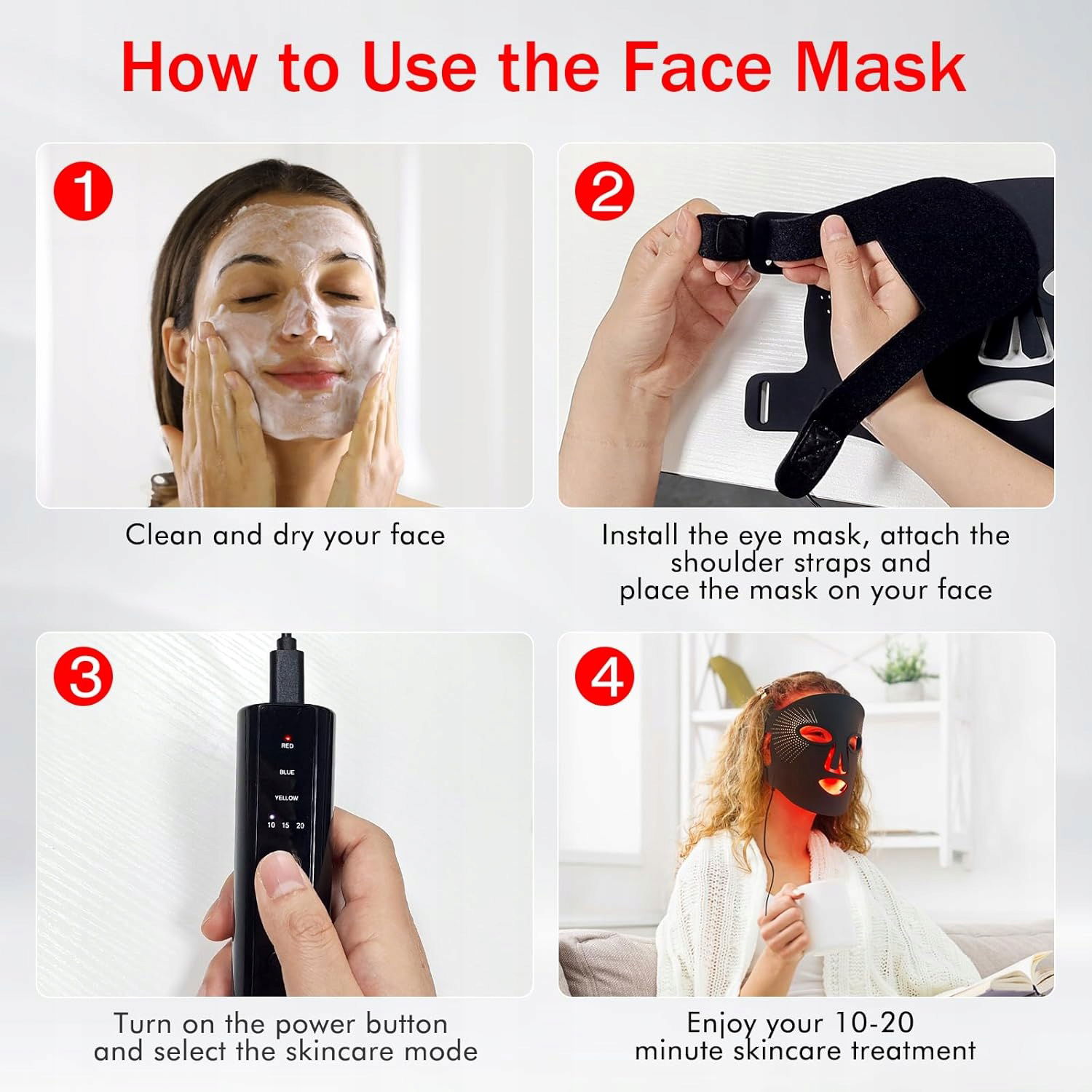 How to Use the Face Mask

1

Clean and dry your face

2

Install the eye mask, attach the shoulder straps and place the mask on your face

3

RED

BLUE

YELLOW

10 15 20

Turn on the power button and select the skincare mode

4

Enjoy your 10-20 minute skincare treatment