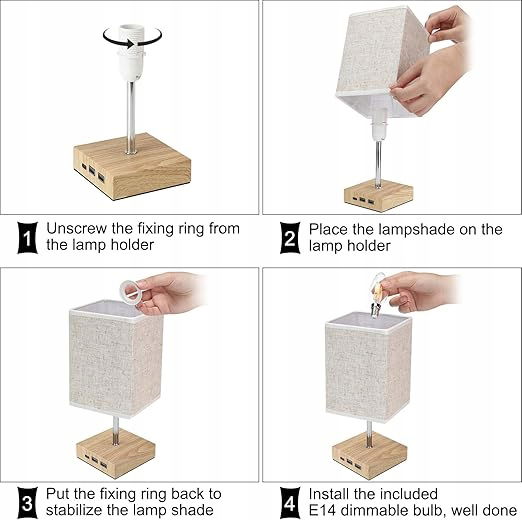 1 Unscrew the fixing ring from the lamp holder

2 Place the lampshade on the lamp holder

3 Put the fixing ring back to stabilize the lamp shade

4 Install the included E14 dimmable bulb, well done