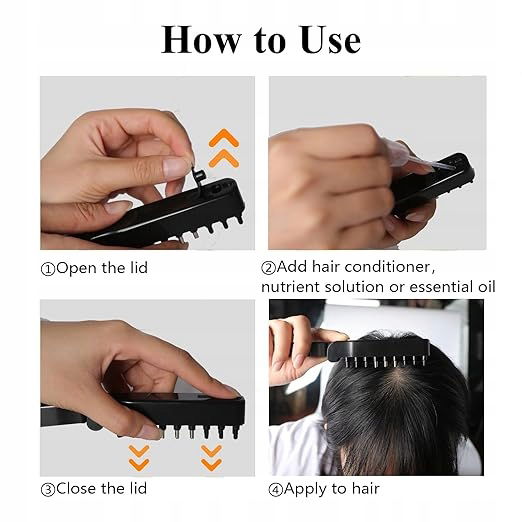 How to Use

①Open the lid

②Add hair conditioner, nutrient solution or essential oil

③Close the lid

④Apply to hair