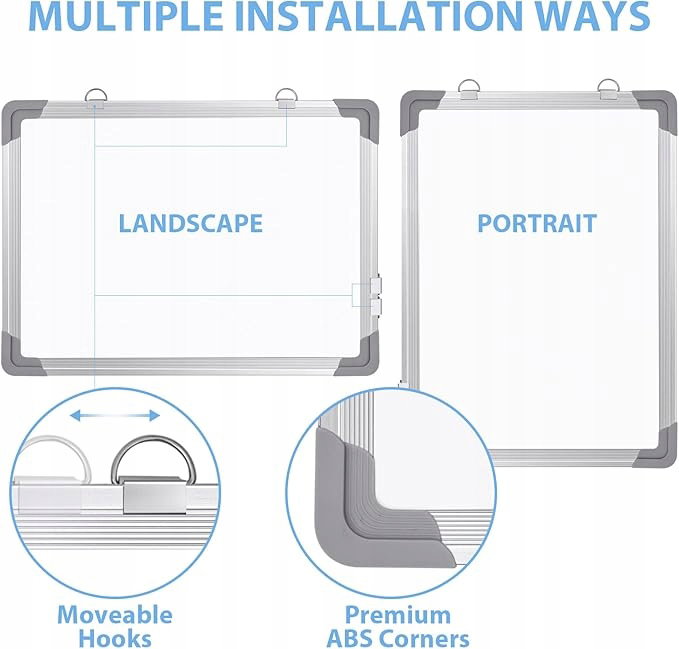 MULTIPLE INSTALLATION WAYS

LANDSCAPE

PORTRAIT

Moveable Hooks

Premium ABS Corners