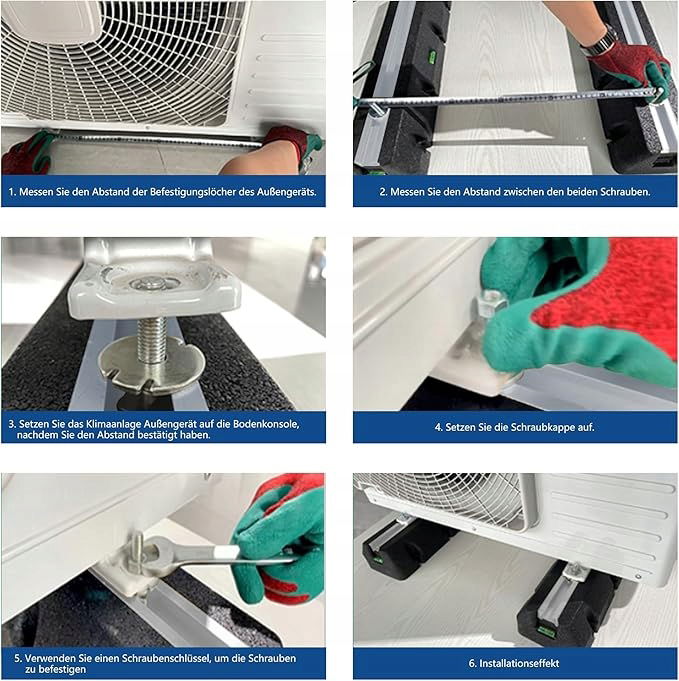 1. Messen Sie den Abstand der Befestigungslöcher des Außengeräts.

2. Messen Sie den Abstand zwischen den beiden Schrauben.

3. Setzen Sie das Klimaanlage Außengerät auf die Bodenkonsole, nachdem Sie den Abstand bestätigt haben.

4. Setzen Sie die Schraubkappe auf.

5. Verwenden Sie einen Schraubenschlüssel, um die Schrauben zu befestigen

6. Installationseffekt