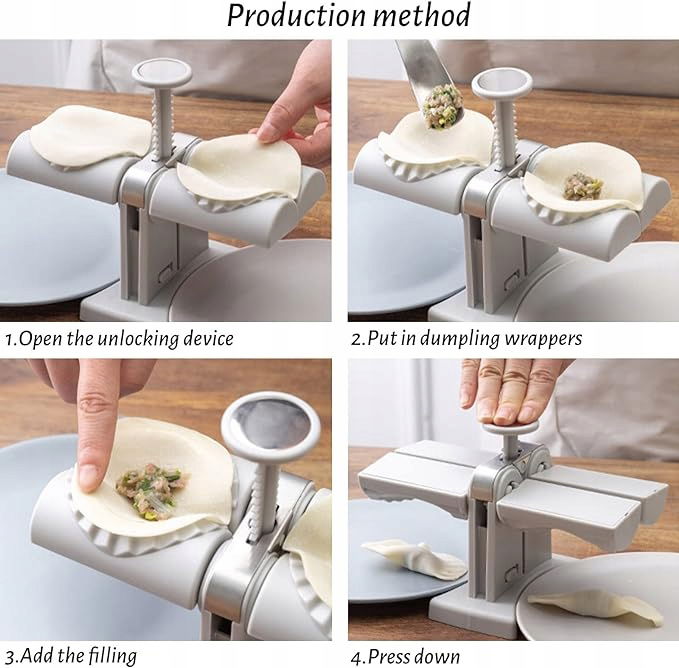 Production method

1.Open the unlocking device

2.Put in dumpling wrappers

3.Add the filling

4.Press down