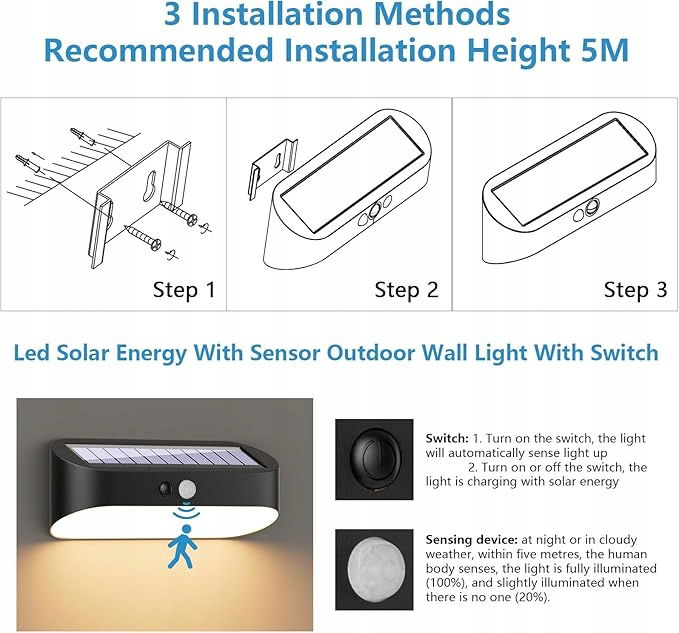 3 Installation Methods
Recommended Installation Height 5M

Step 1

Step 2

Step 3

Led Solar Energy With Sensor Outdoor Wall Light With Switch

Switch: 1. Turn on the switch, the light will automatically sense light up
2. Turn on or off the switch, the light is charging with solar energy

Sensing device: at night or in cloudy weather, within five metres, the human body senses, the light is fully illuminated (100%), and slightly illuminated when there is no one (20%).